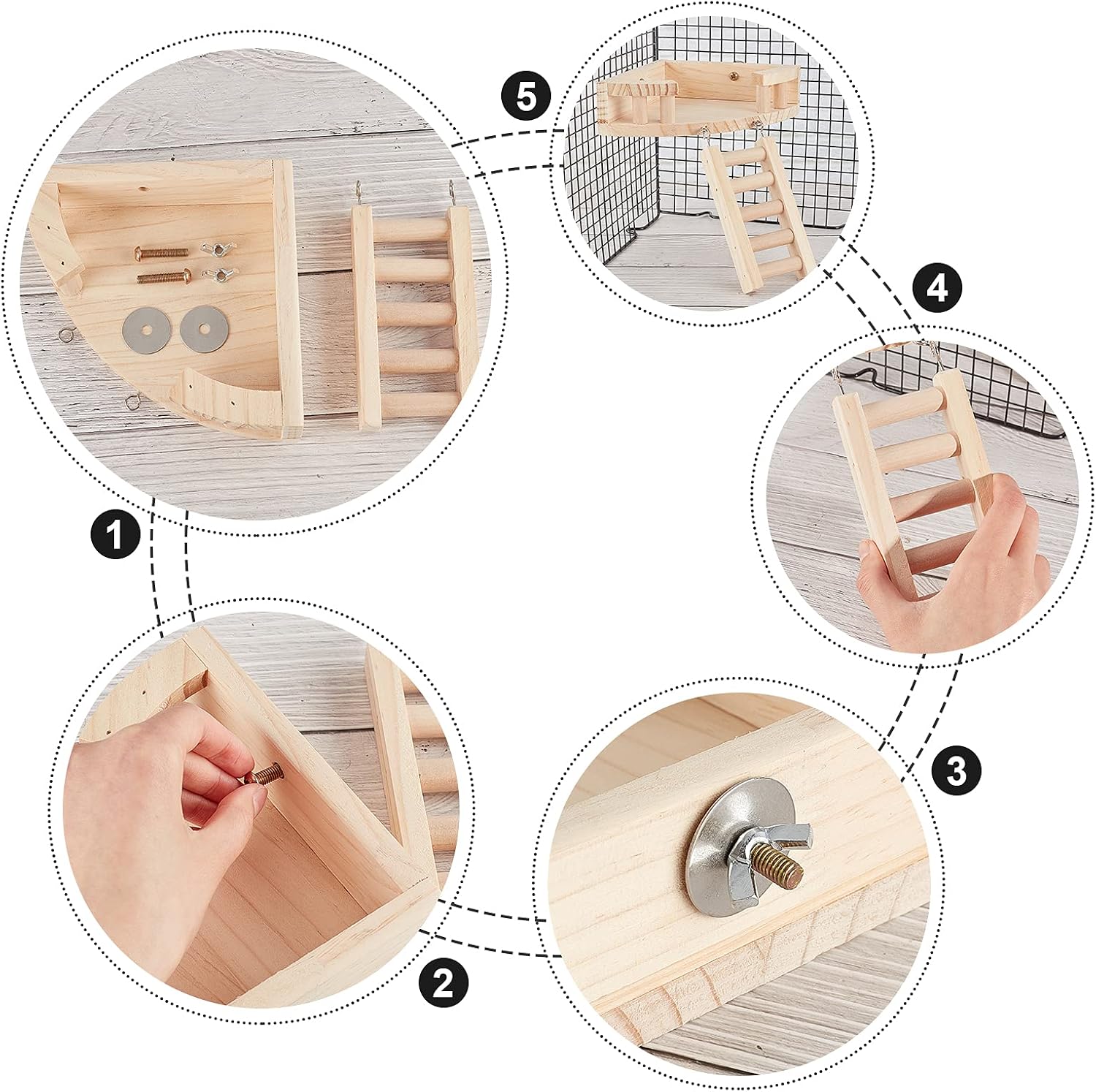 5

4

1

3

2