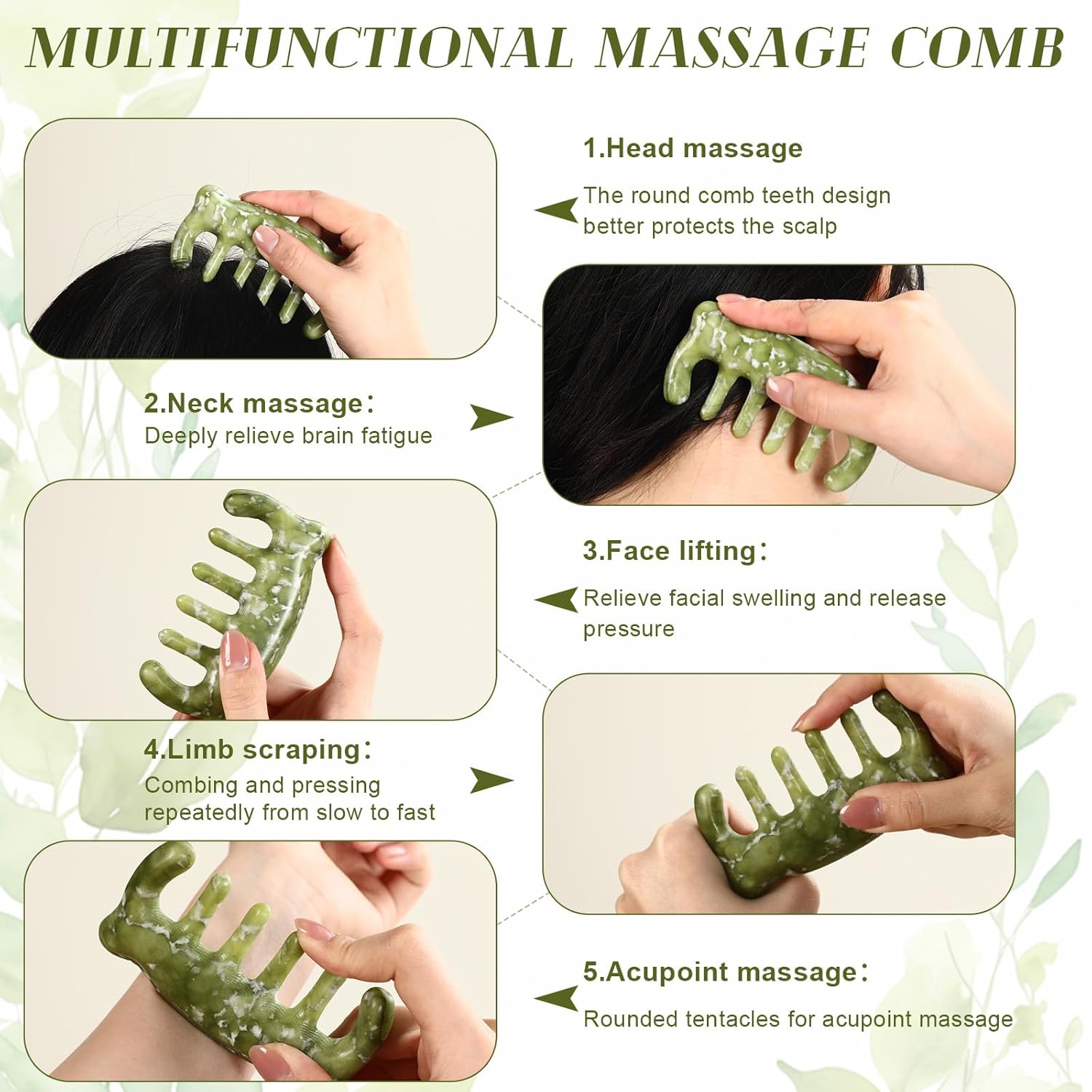 MULTIFUNCTIONAL MASSAGE COMB

1.Head massage

The round comb teeth design better protects the scalp

2.Neck massage：
Deeply relieve brain fatigue

3.Face lifting：

Relieve facial swelling and release pressure

4.Limb scraping：
Combing and pressing repeatedly from slow to fast

5.Acupoint massage：

Rounded tentacles for acupoint massage