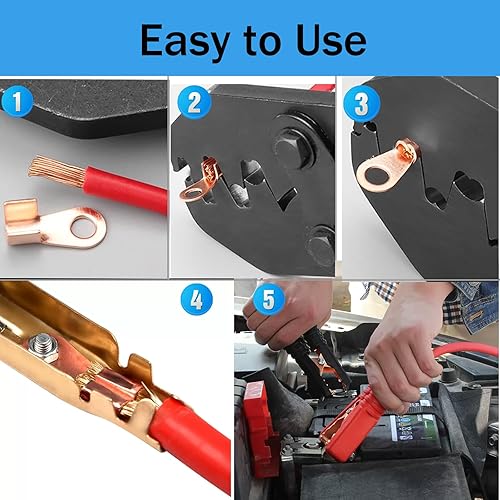 Easy to Use

1

2

3

4

5