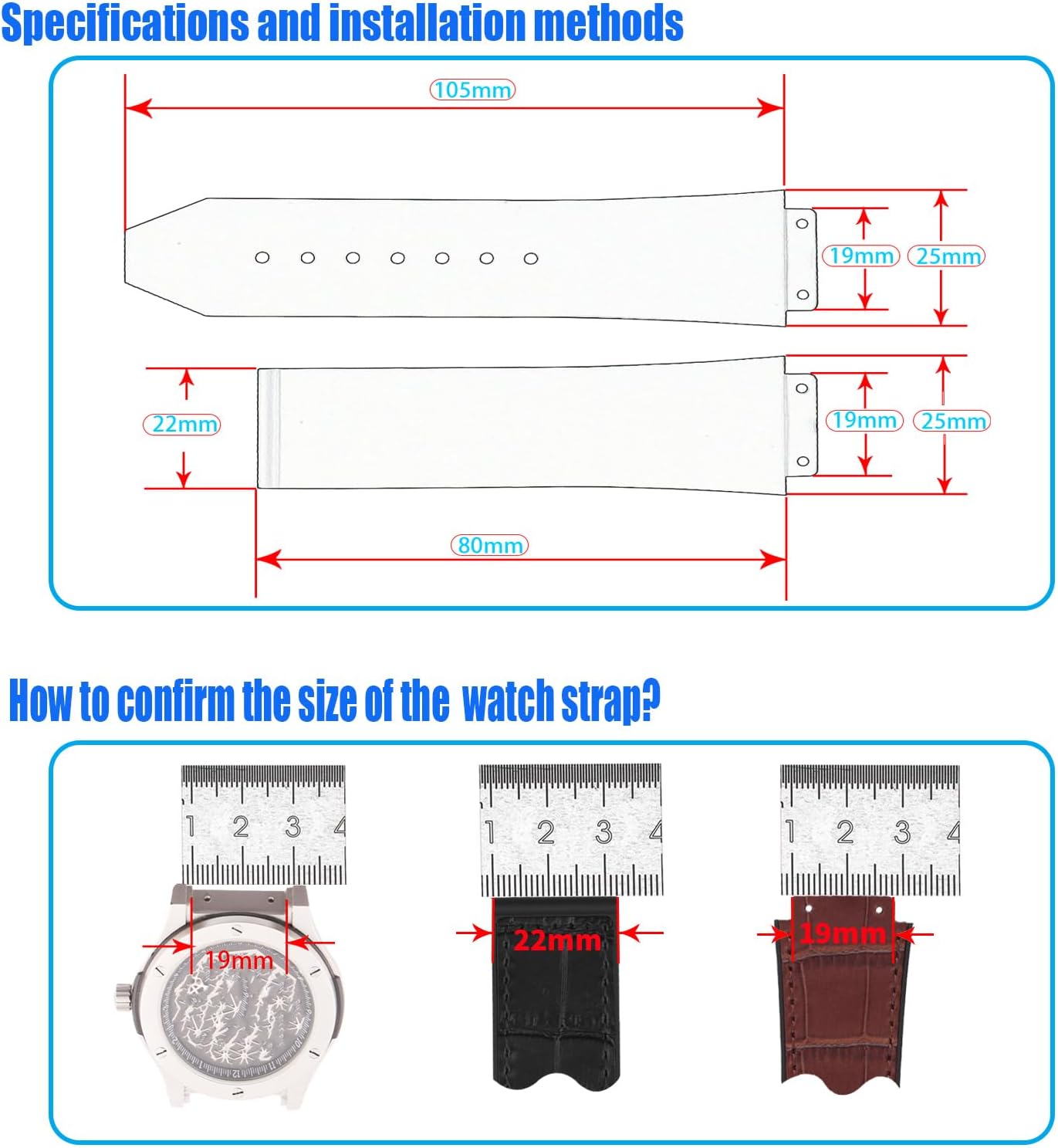 Specifications and installation methods

105mm

19mm

25mm

22mm

19mm

25mm

80mm

How to confirm the size of the watch strap?

1 2 3 4

19mm

1 2 3 4

22mm

1 2 3 4

19mm