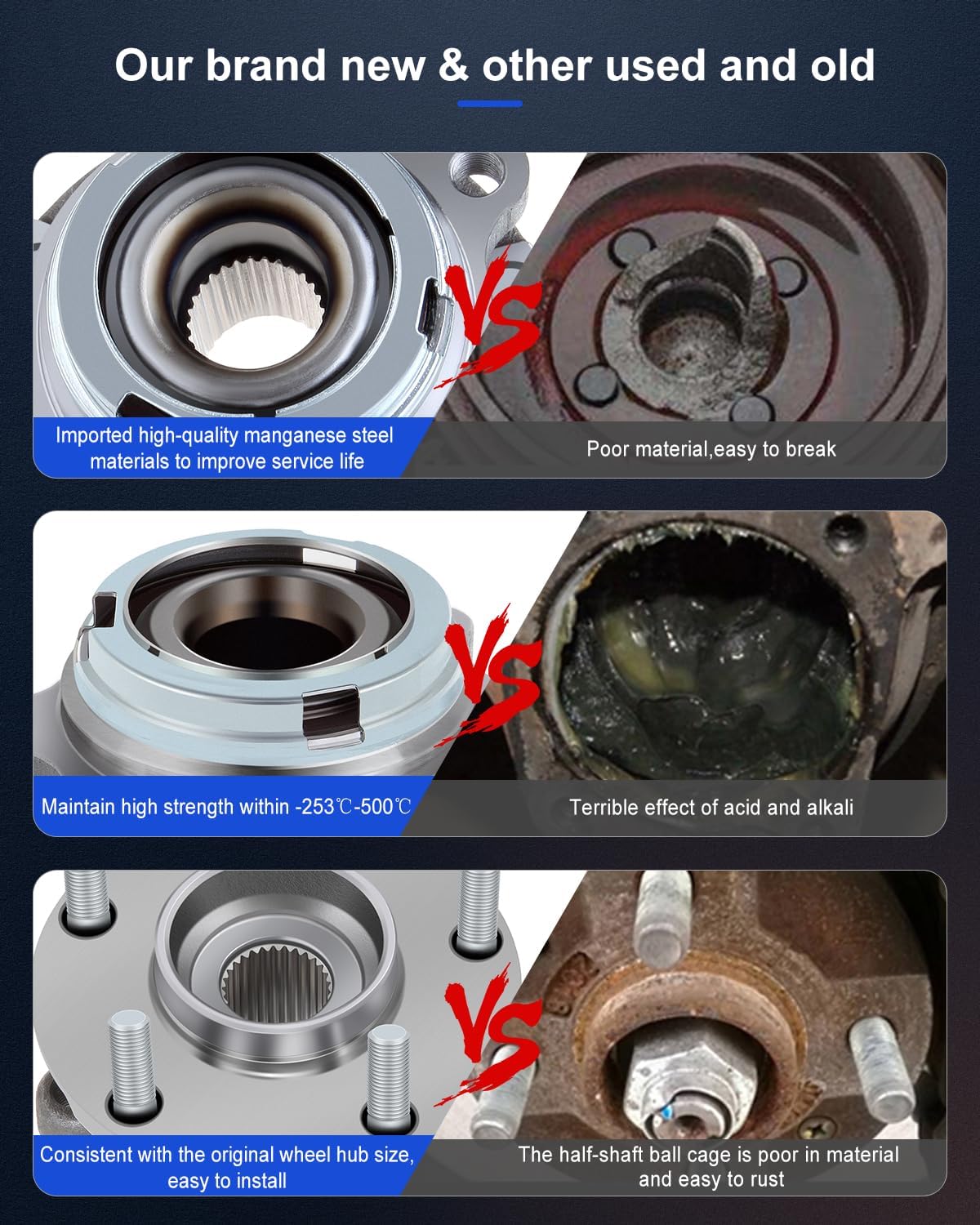 Our brand new & other used and old

VS

Imported high-quality manganese steel materials to improve service life

Poor material,easy to break

VS

Maintain high strength within -253℃-500℃

Terrible effect of acid and alkali

VS

Consistent with the original wheel hub size, easy to install

The half-shaft ball cage is poor in material and easy to rust