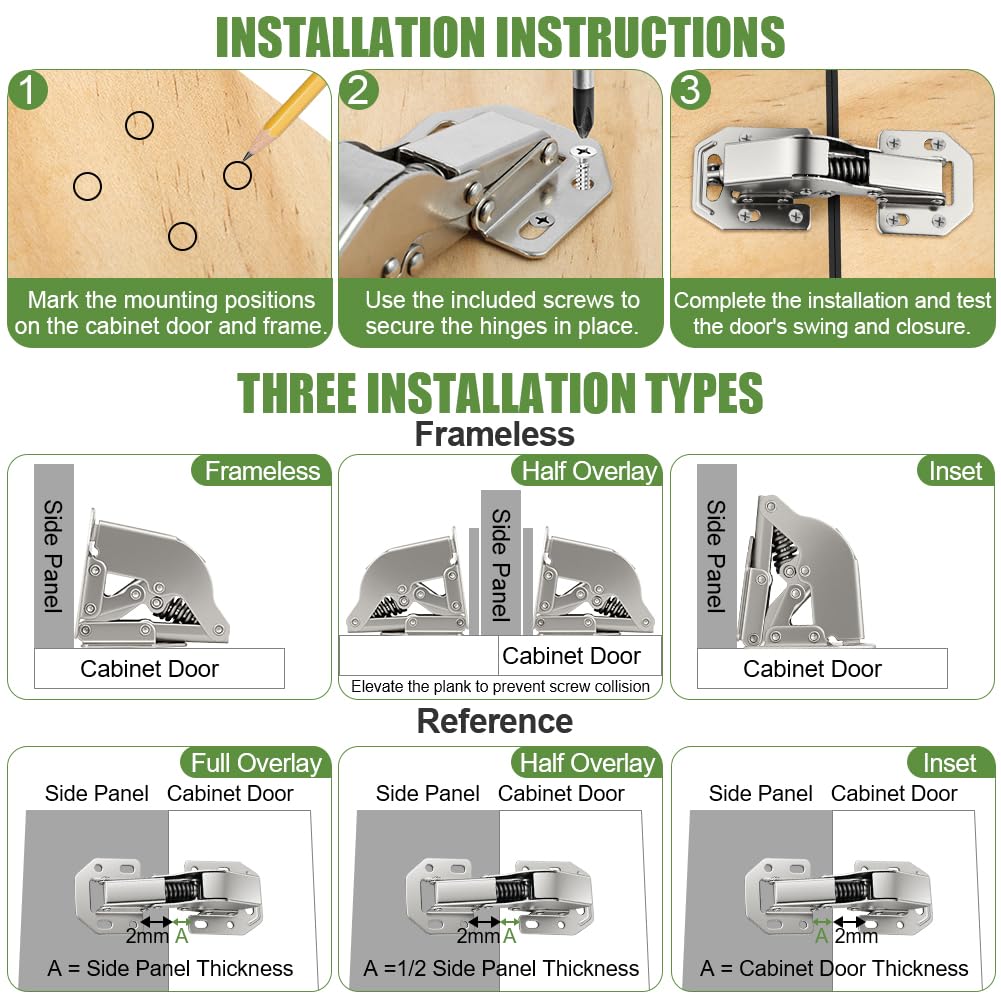 INSTALLATION INSTRUCTIONS

1

Mark the mounting positions on the cabinet door and frame.

2

Use the included screws to secure the hinges in place.

3

Complete the installation and test the door's swing and closure.

THREE INSTALLATION TYPES

Frameless

Frameless

Side Panel

Cabinet Door

Half Overlay

Side Panel

Cabinet Door

Elevate the plank to prevent screw collision

Inset

Side Panel

Cabinet Door

Reference

Full Overlay

Side Panel Cabinet Door

2mm A

A = Side Panel Thickness

Half Overlay

Side Panel Cabinet Door

2mm A

A =1/2 Side Panel Thickness

Inset

Side Panel Cabinet Door

A 2mm

A = Cabinet Door Thickness