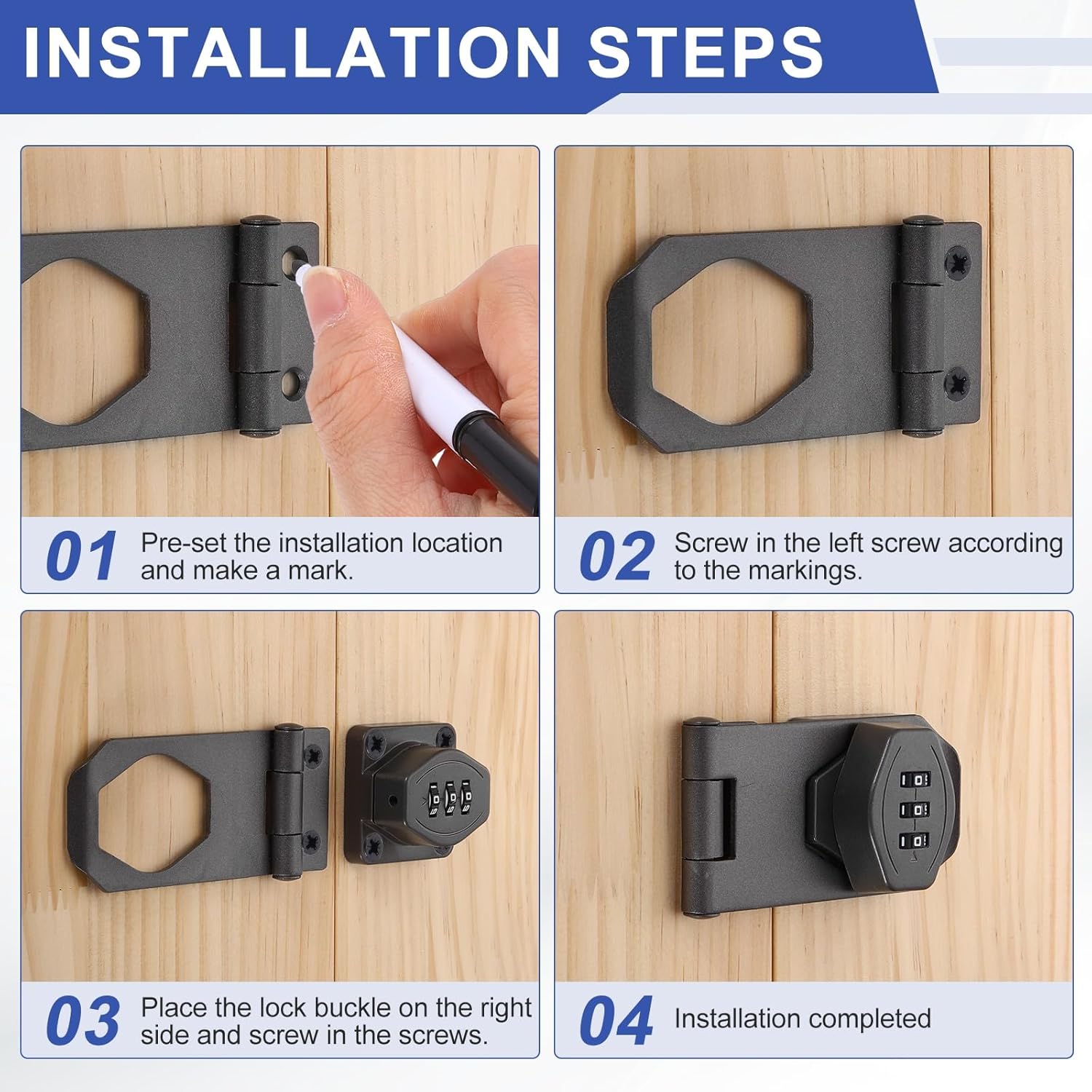 INSTALLATION STEPS

01 Pre-set the installation location and make a mark.

02 Screw in the left screw according to the markings.

03 Place the lock buckle on the right side and screw in the screws.

04 Installation completed