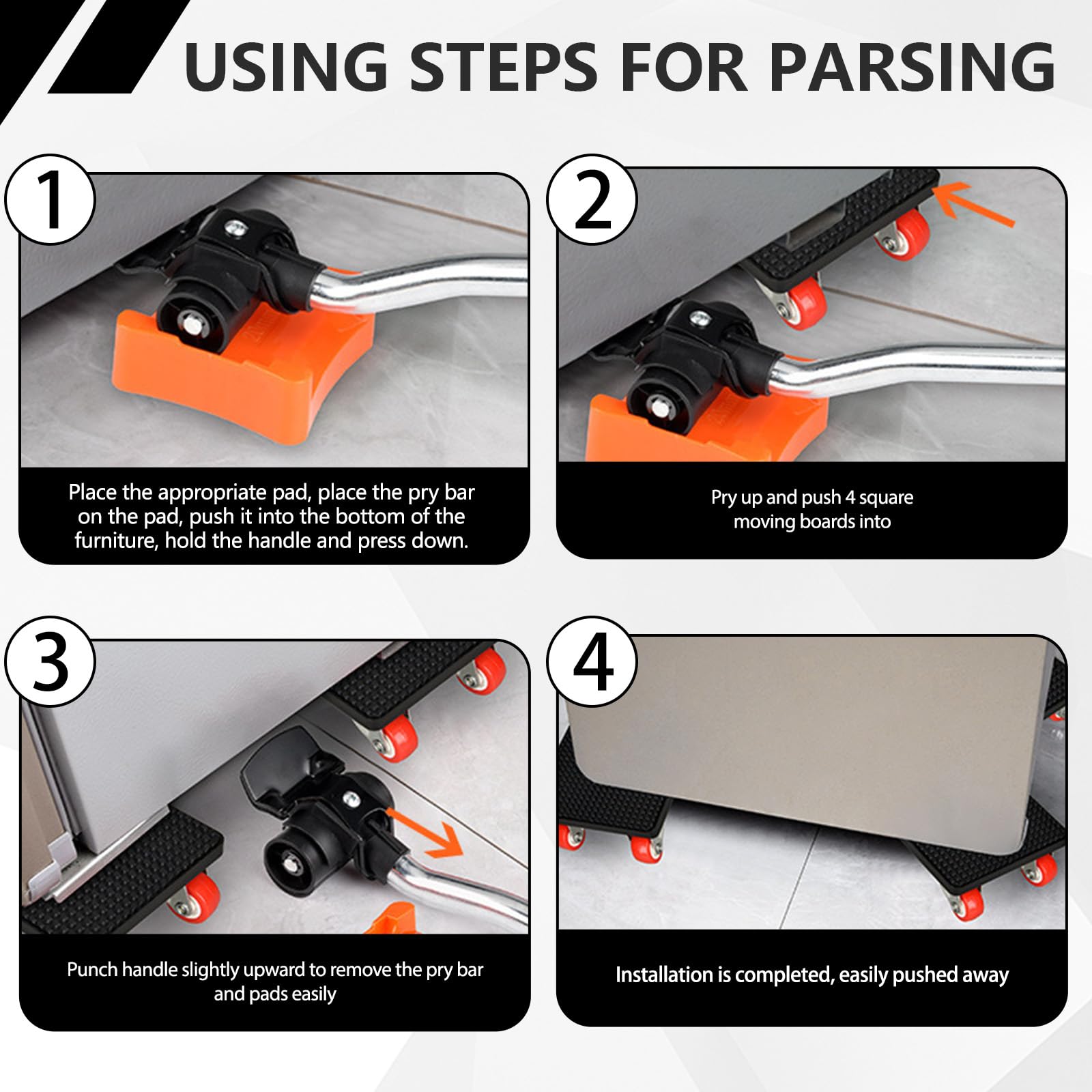 USING STEPS FOR PARSING

1

Place the appropriate pad, place the pry bar on the pad, push it into the bottom of the furniture, hold the handle and press down.

2

Pry up and push 4 square moving boards into

3

Punch handle slightly upward to remove the pry bar and pads easily

4

Installation is completed, easily pushed away