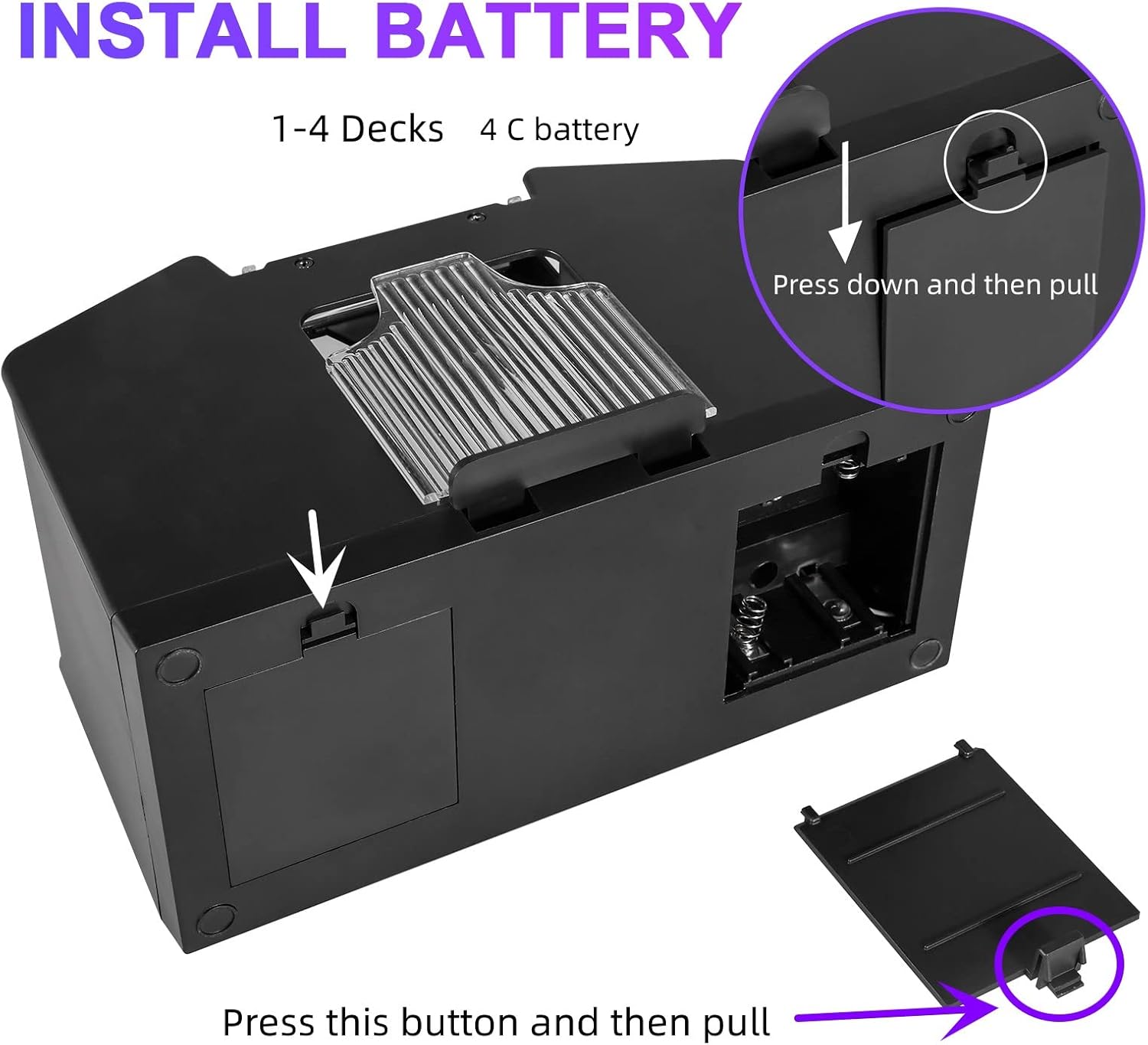 INSTALL BATTERY

1-4 Decks 4 C battery

Press down and then pull

Press this button and then pull