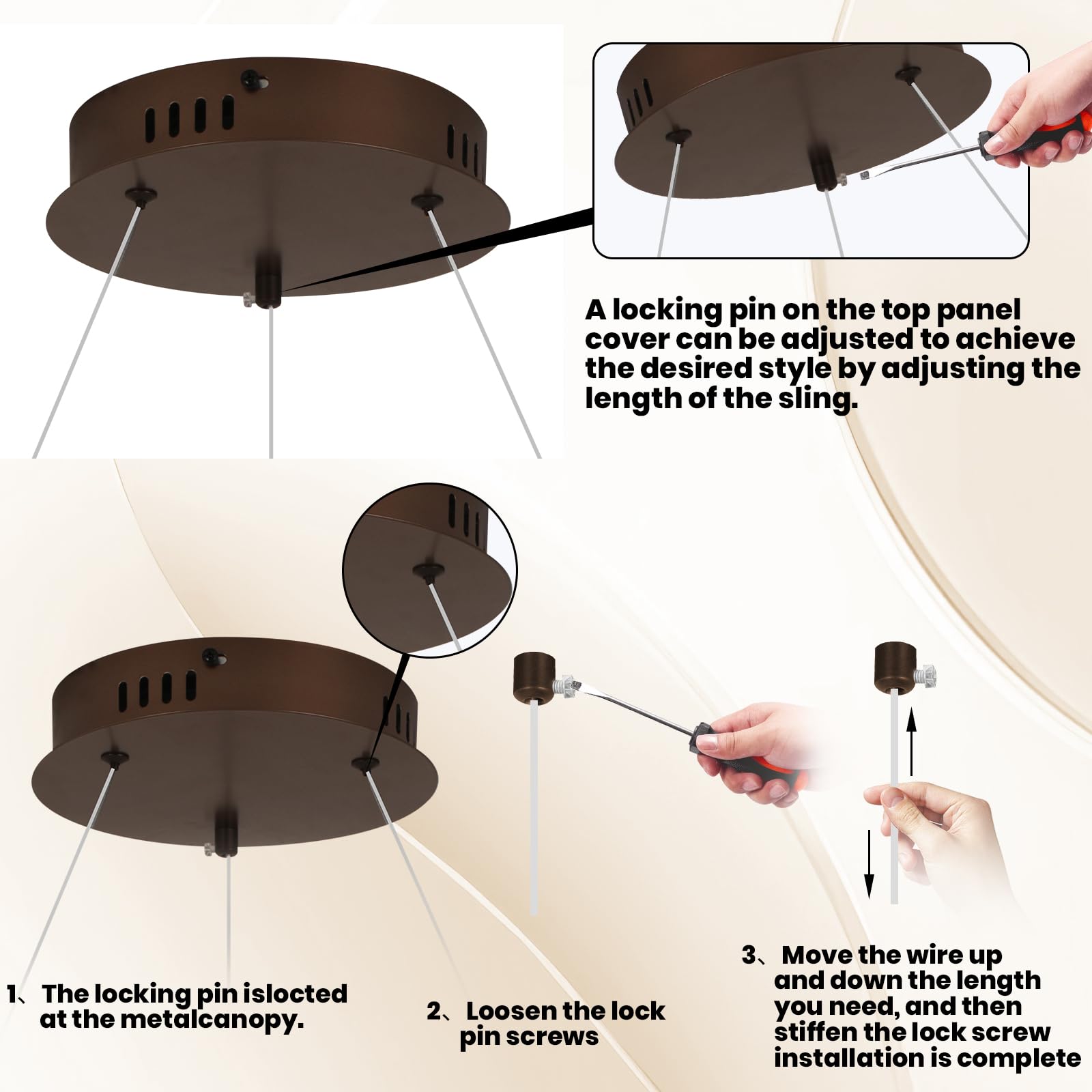 A locking pin on the top panel cover can be adjusted to achieve the desired style by adjusting the length of the sling.

1、The locking pin islocted at the metalcanopy.

2、Loosen the lock pin screws

3、Move the wire up and down the length you need, and then stiffen the lock screw installation is complete