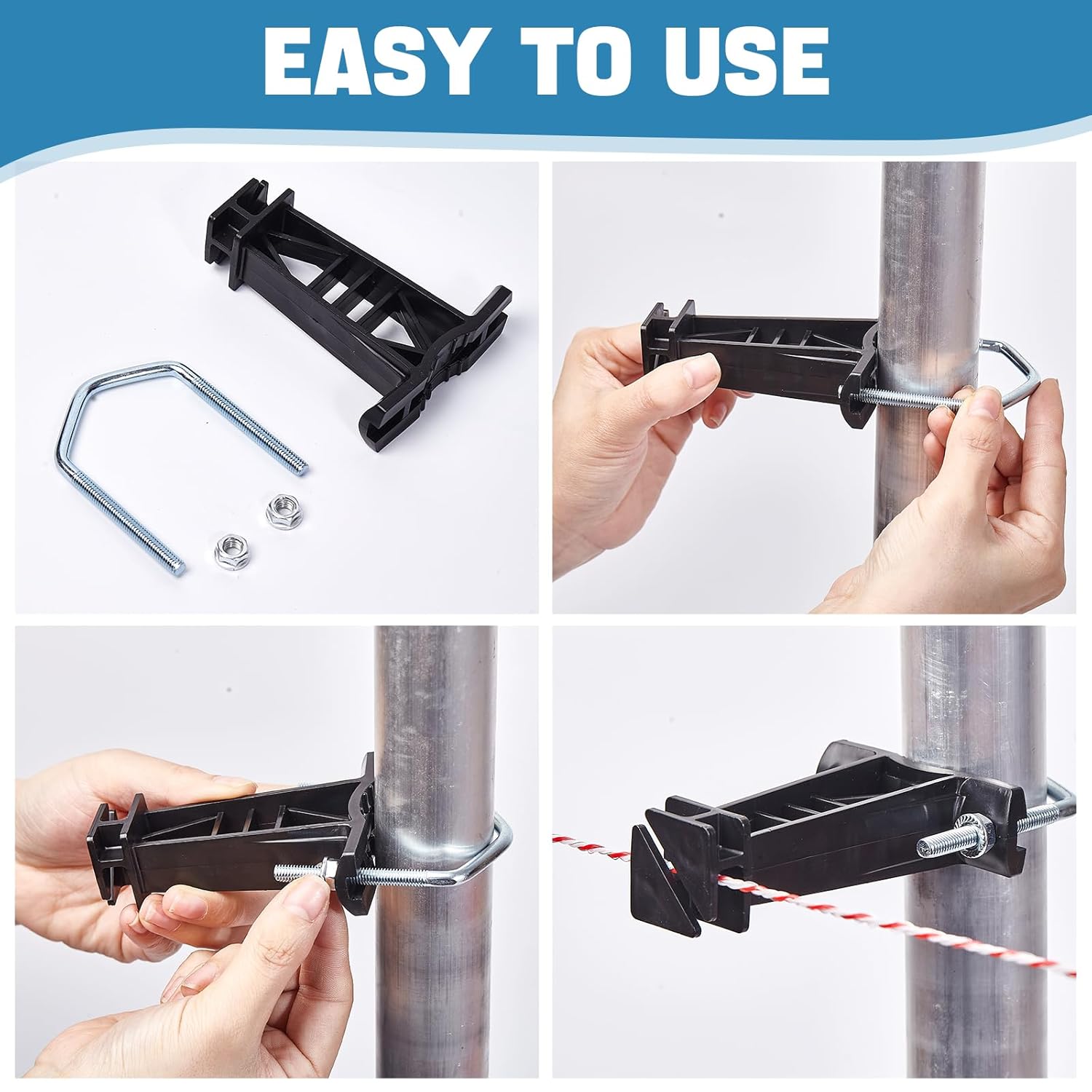 EASY TO USE