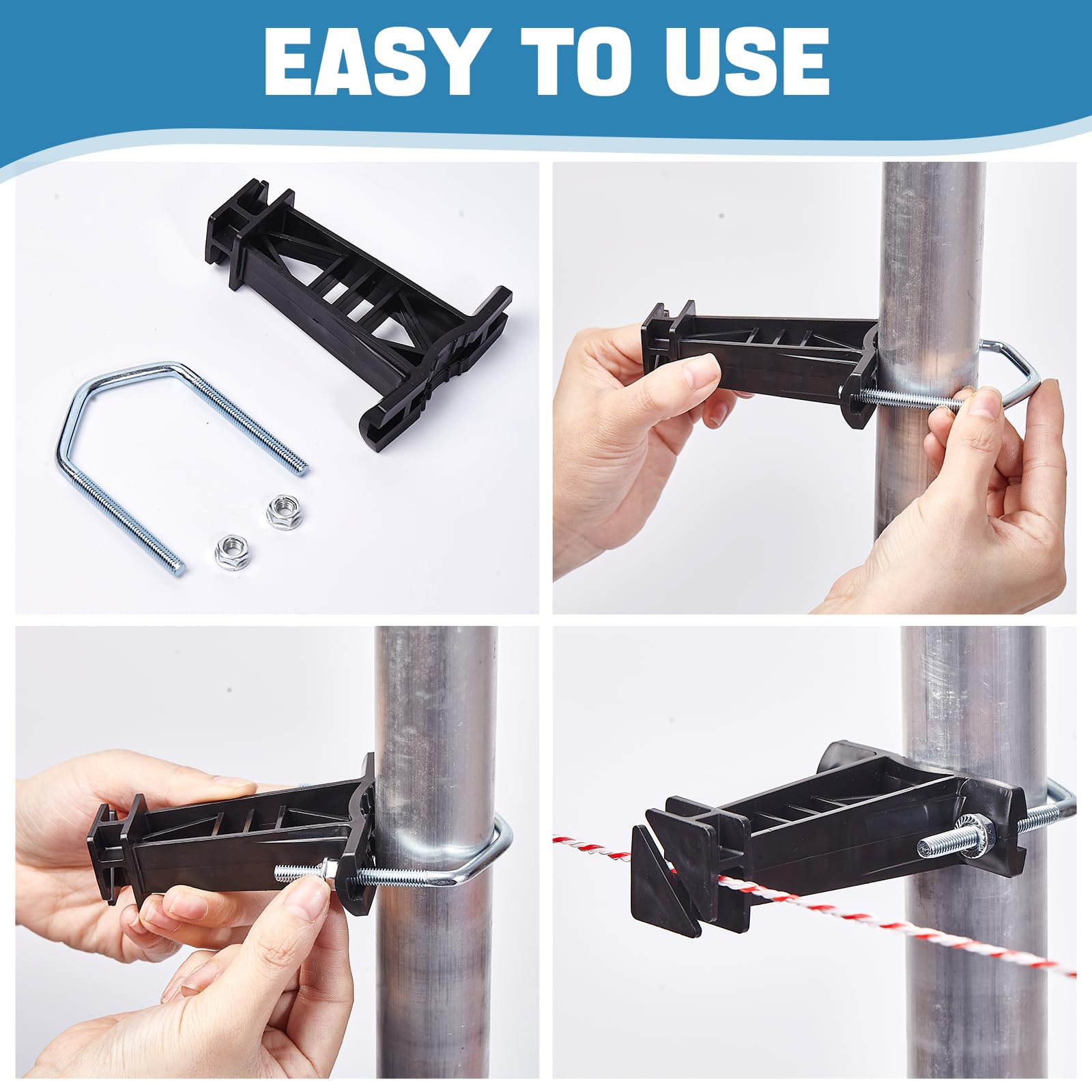 EASY TO USE