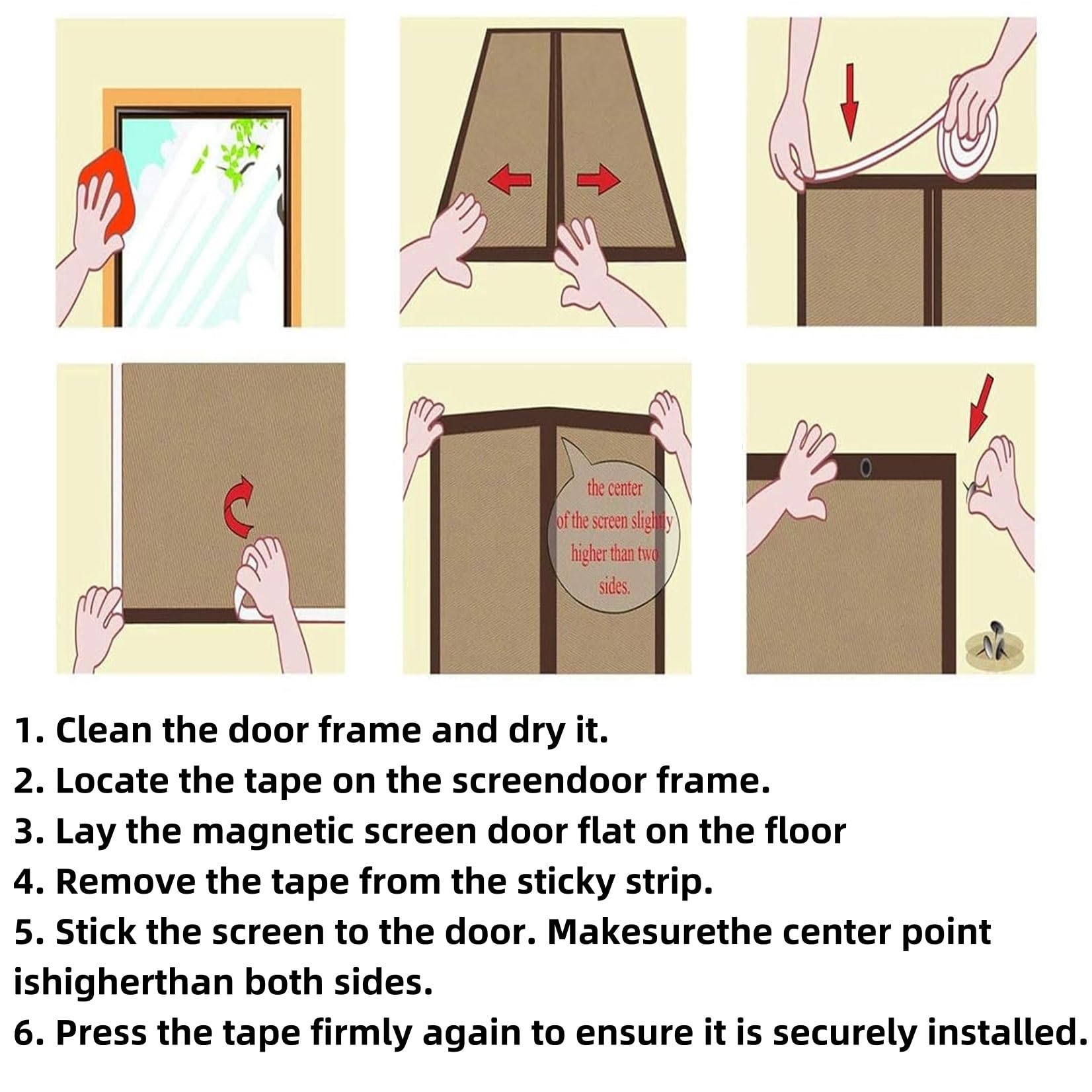 the center of the screen slightly higher than two sides.

1. Clean the door frame and dry it.
2. Locate the tape on the screendoor frame.
3. Lay the magnetic screen door flat on the floor
4. Remove the tape from the sticky strip.
5. Stick the screen to the door. Makesurethe center point ishigherthan both sides.
6. Press the tape firmly again to ensure it is securely installed.