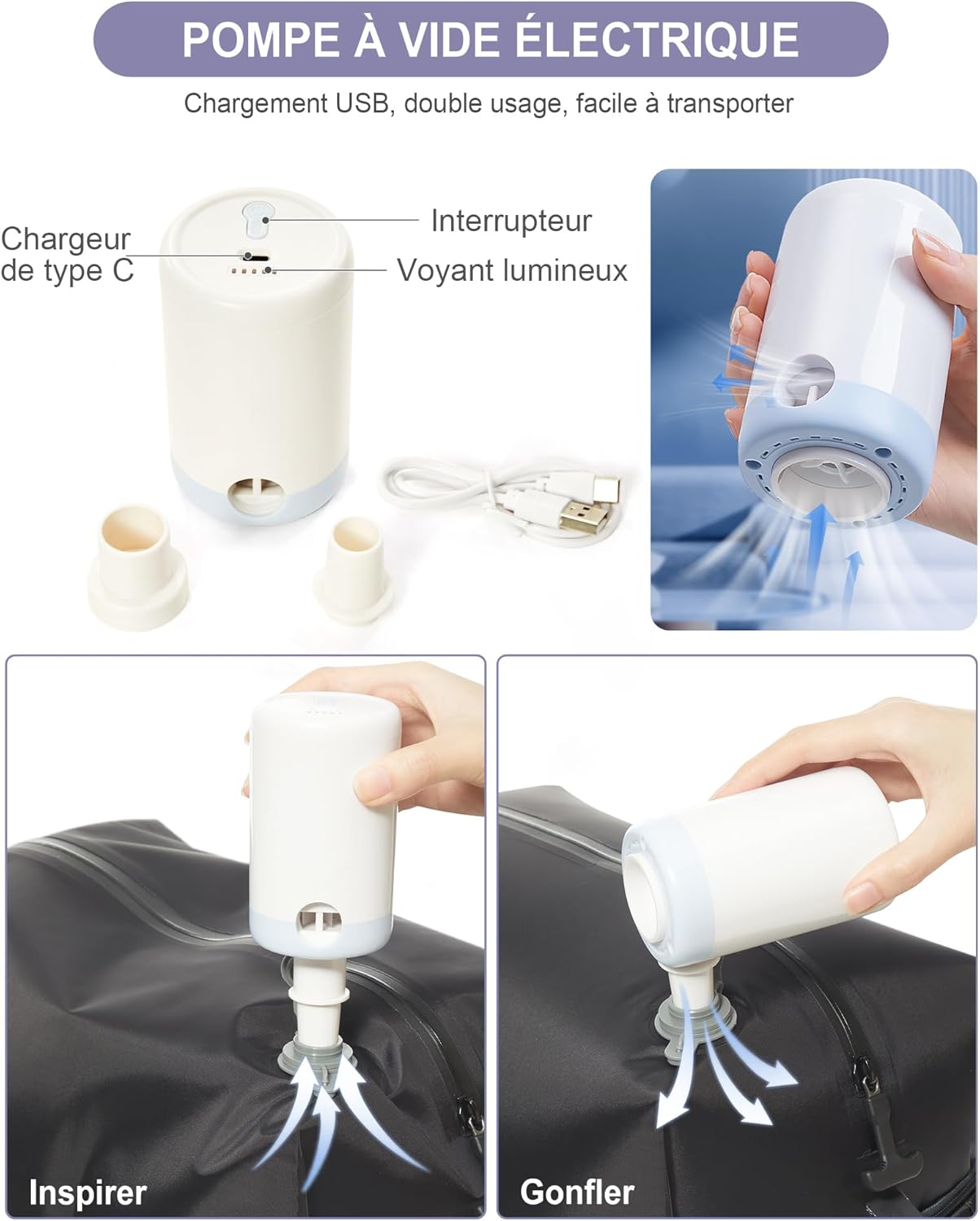 POMPE À VIDE ÉLECTRIQUE

Chargement USB, double usage, facile à transporter

Chargeur de type C

Interrupteur

Voyant lumineux

Inspirer

Gonfler