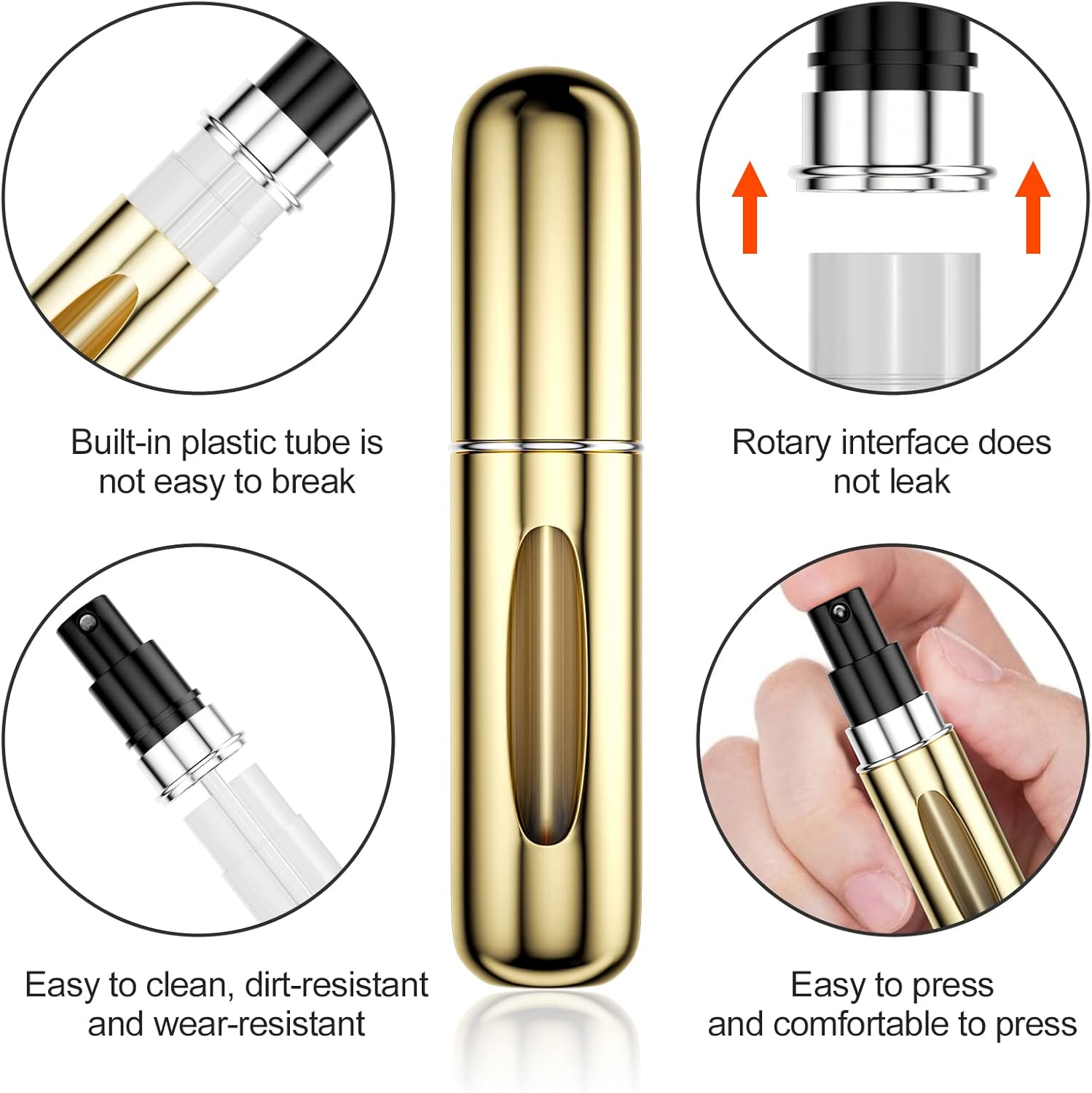 Built-in plastic tube is not easy to break

Rotary interface does not leak

Easy to clean, dirt-resistant and wear-resistant

Easy to press and comfortable to press