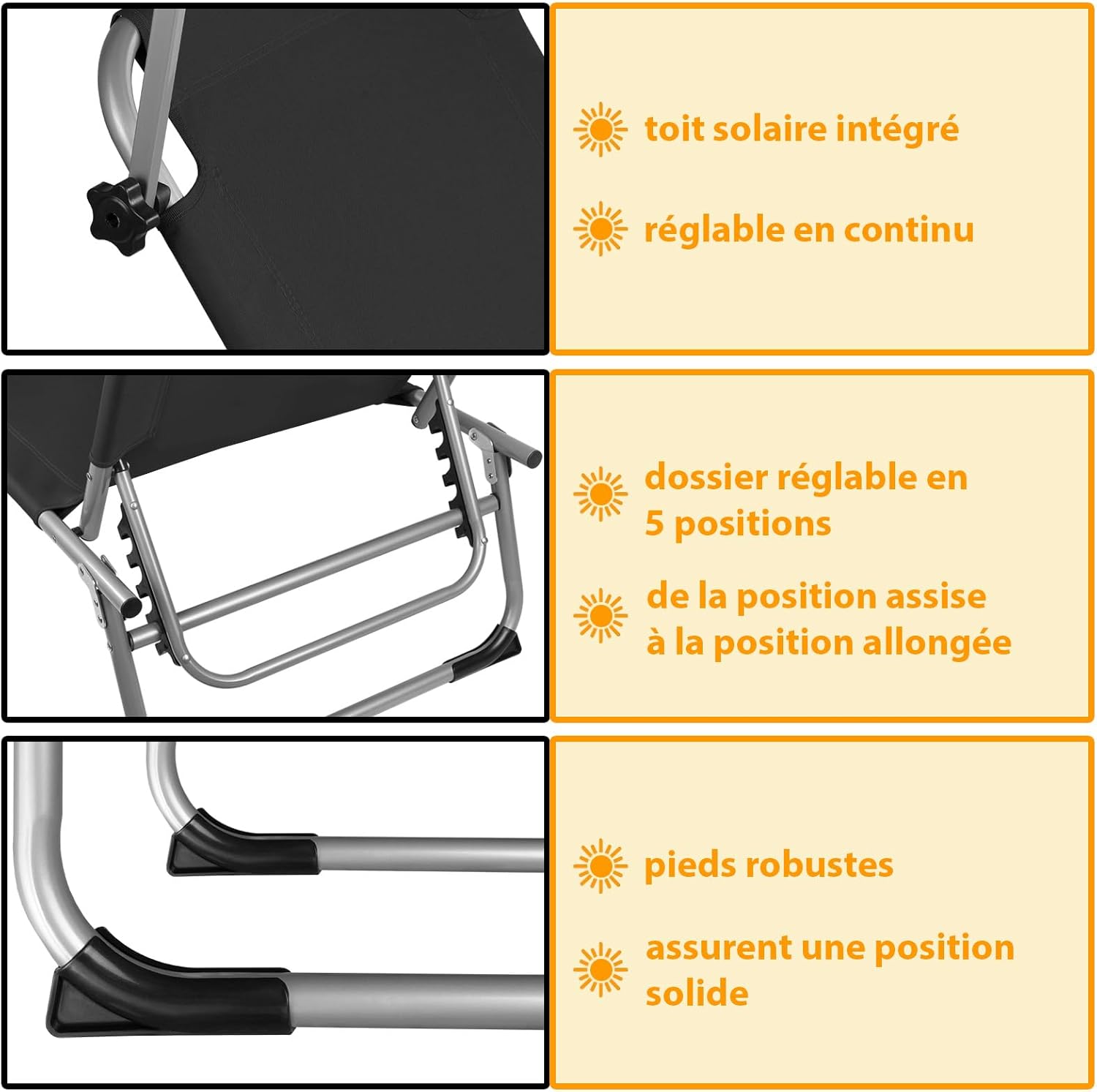 toit solaire intégré

réglable en continu

dossier réglable en 5 positions

de la position assise à la position allongée

pieds robustes

assurent une position solide