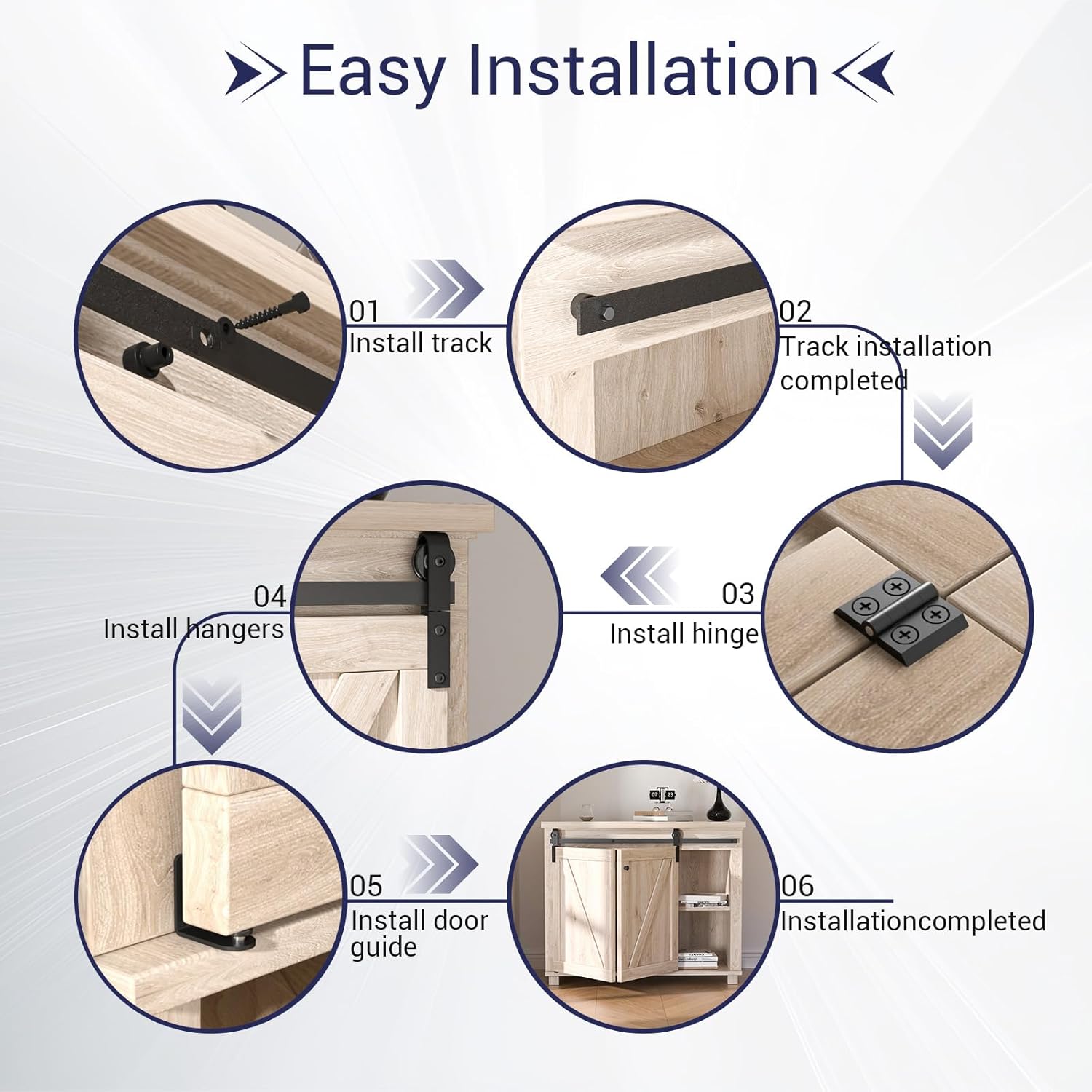 Easy Installation

01
Install track

02
Track installation completed

03
Install hinge

04
Install hangers

05
Install door guide

06
Installationcompleted