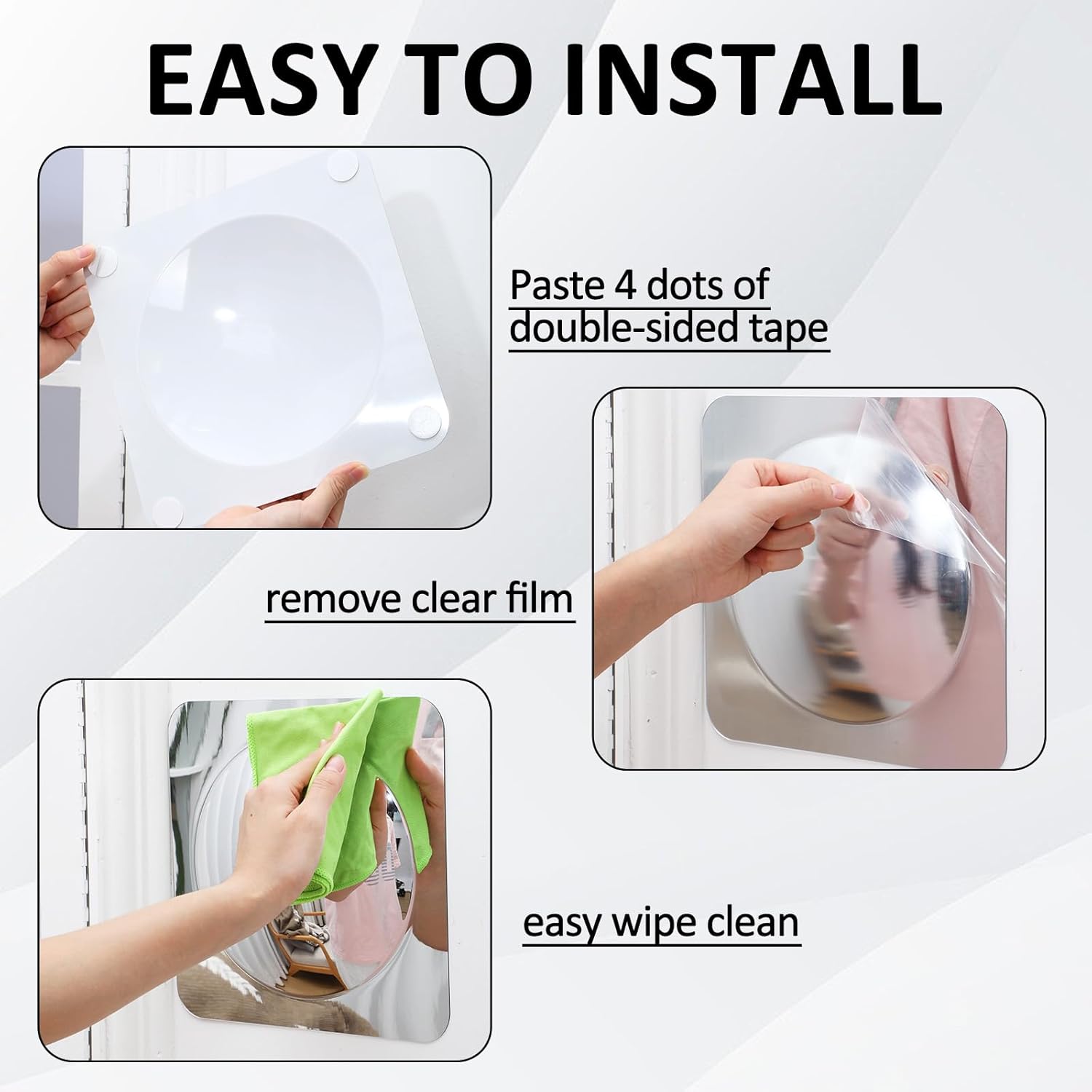 EASY TO INSTALL

Paste 4 dots of double-sided tape

remove clear film

easy wipe clean