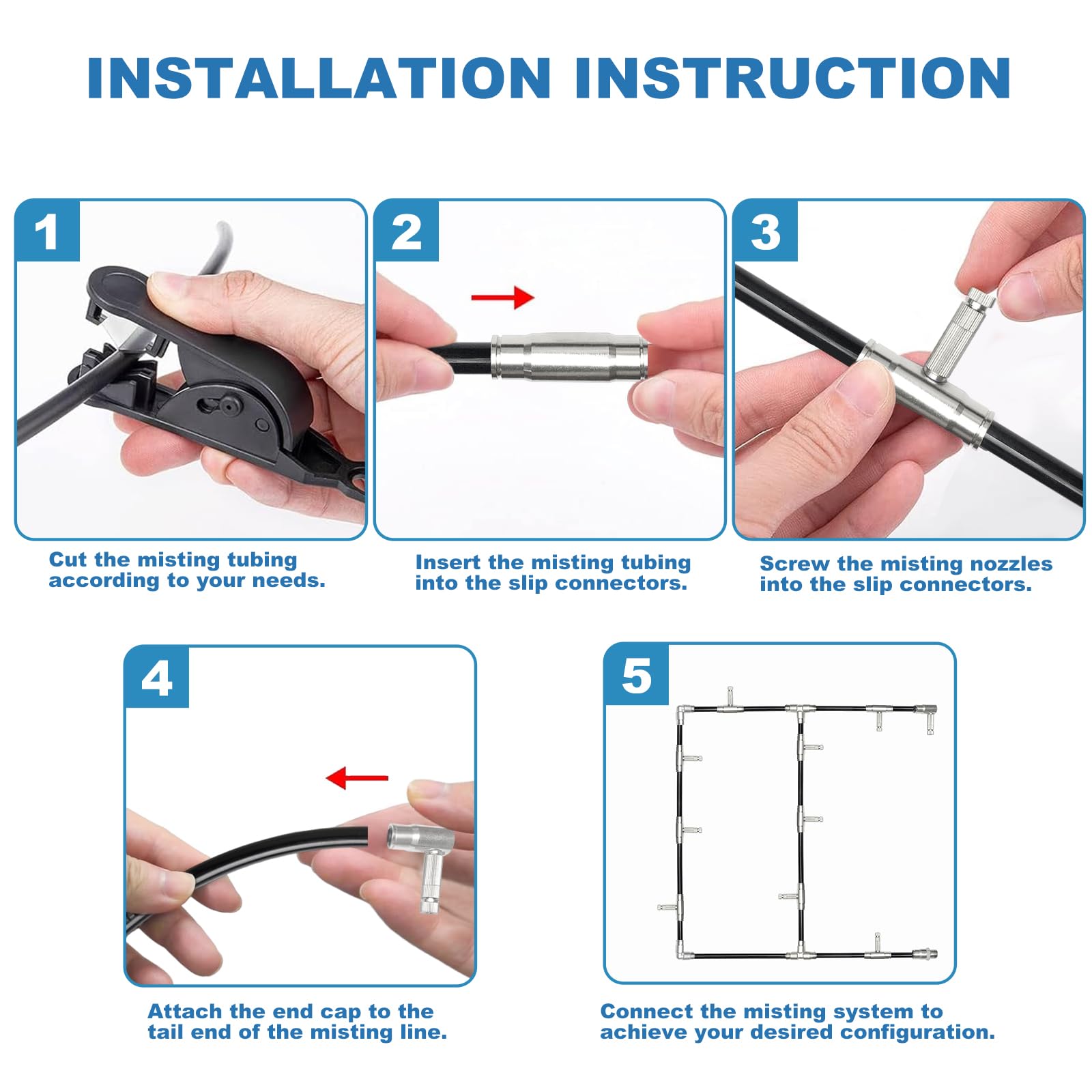 INSTALLATION INSTRUCTION

1

Cut the misting tubing according to your needs.

2

Insert the misting tubing into the slip connectors.

3

Screw the misting nozzles into the slip connectors.

4

Attach the end cap to the tail end of the misting line.

5

Connect the misting system to achieve your desired configuration.