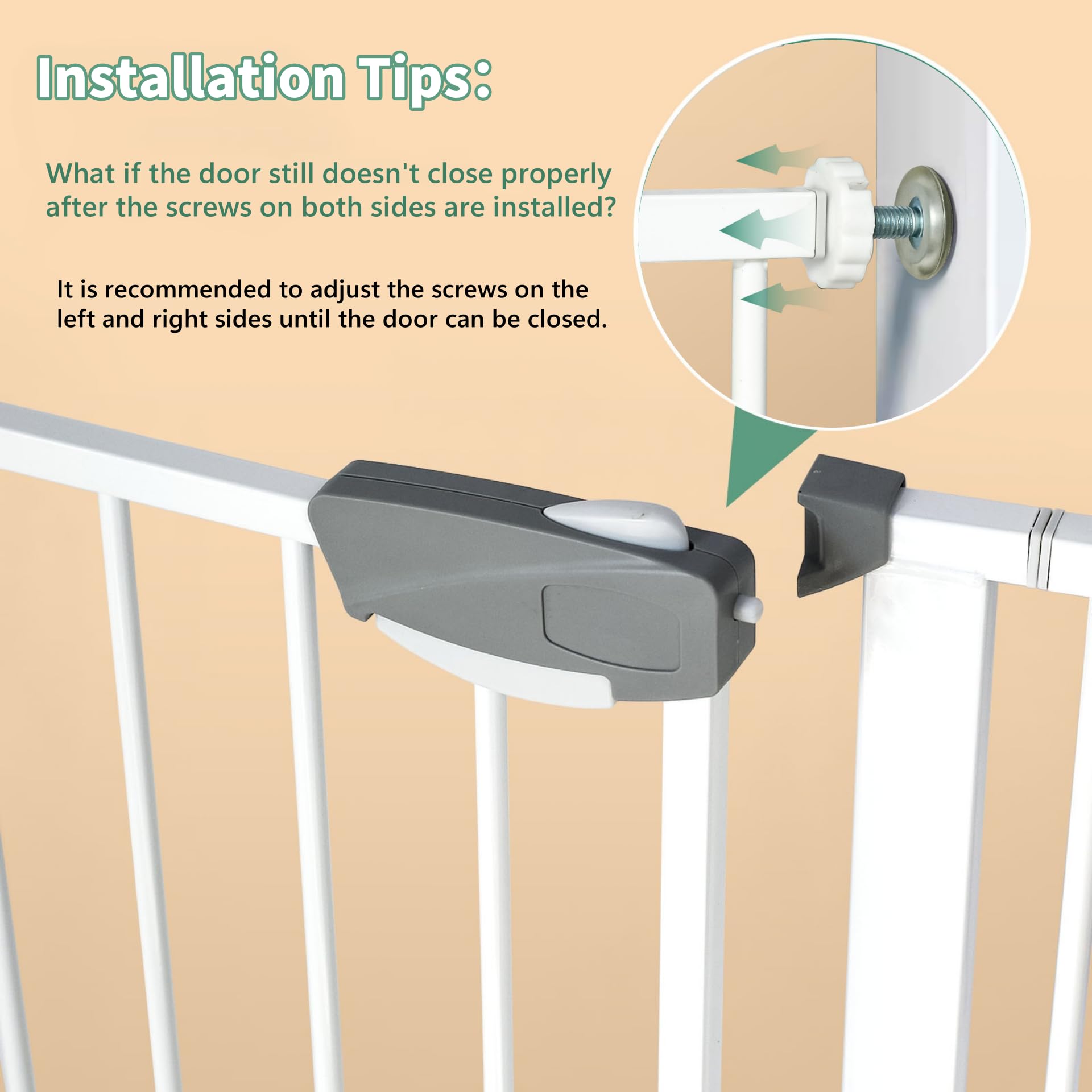 Installation Tips:

What if the door still doesn't close properly after the screws on both sides are installed?

It is recommended to adjust the screws on the left and right sides until the door can be closed.