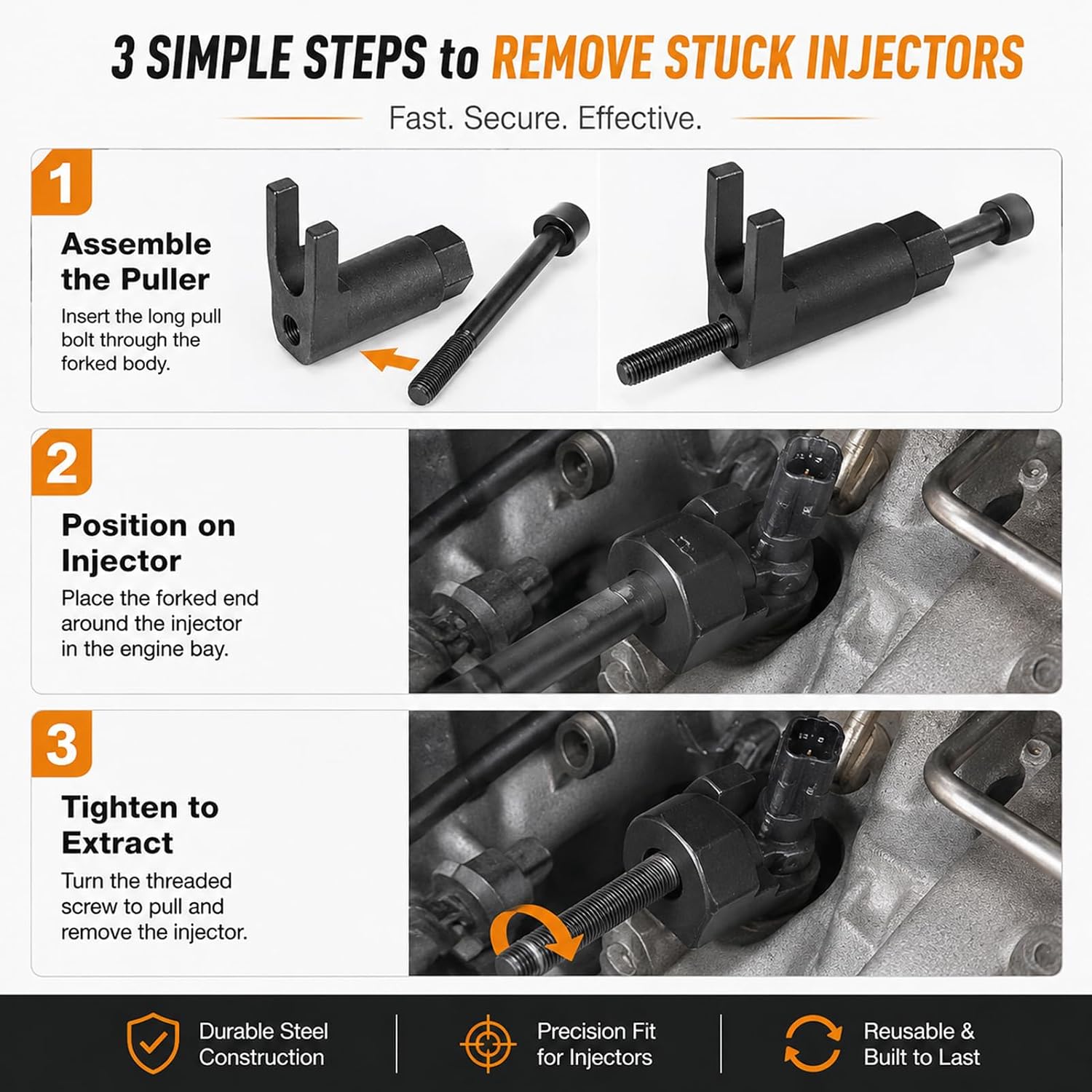 3 SIMPLE STEPS to REMOVE STUCK INJECTORS

Fast. Secure. Effective.

1

Assemble the Puller

Insert the long pull bolt through the forked body.

2

Position on Injector

Place the forked end around the injector in the engine bay.

3

Tighten to Extract

Turn the threaded screw to pull and remove the injector.

Durable Steel Construction

Precision Fit for Injectors

Reusable & Built to Last