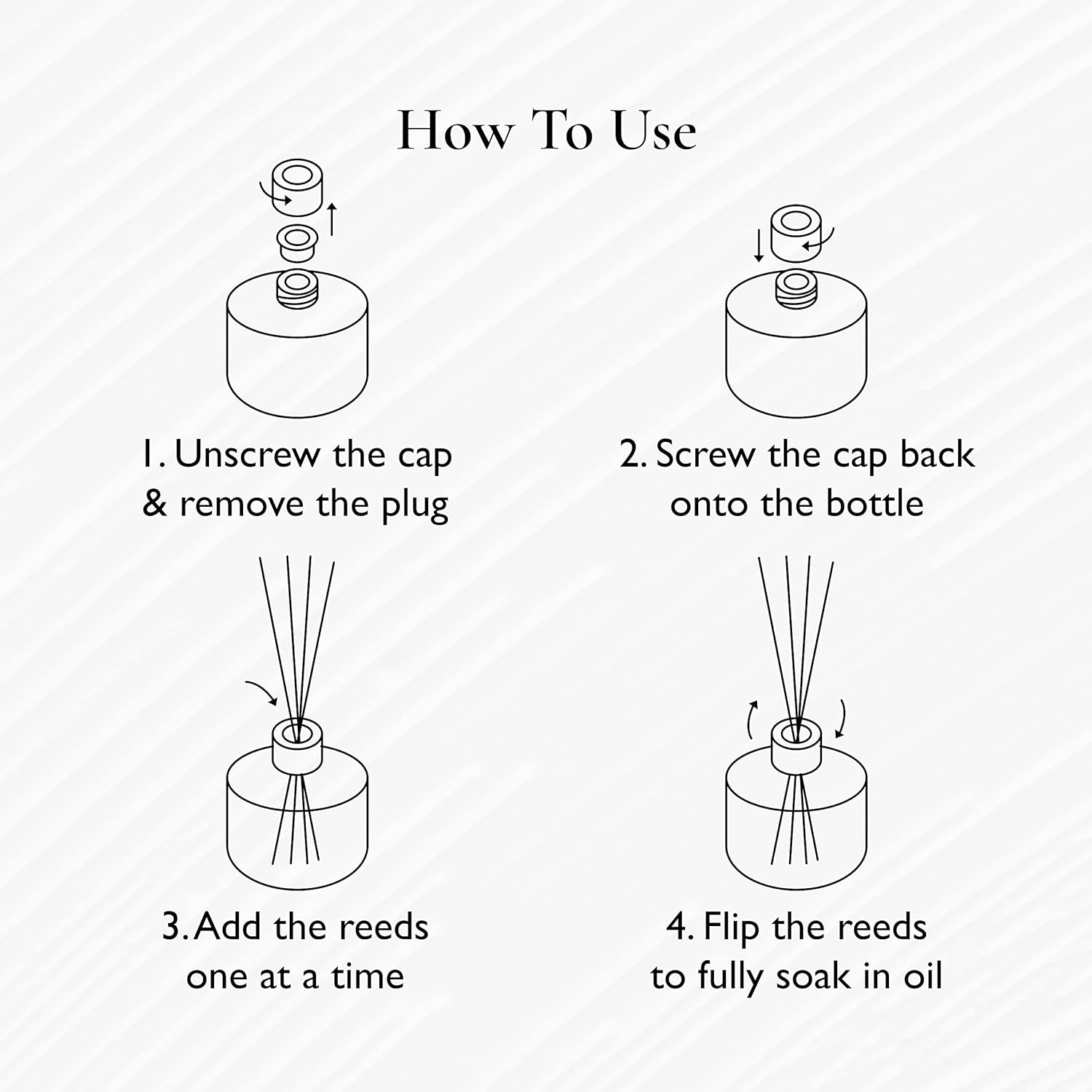 How To Use

1. Unscrew the cap & remove the plug

2. Screw the cap back onto the bottle

3. Add the reeds one at a time

4. Flip the reeds to fully soak in oil