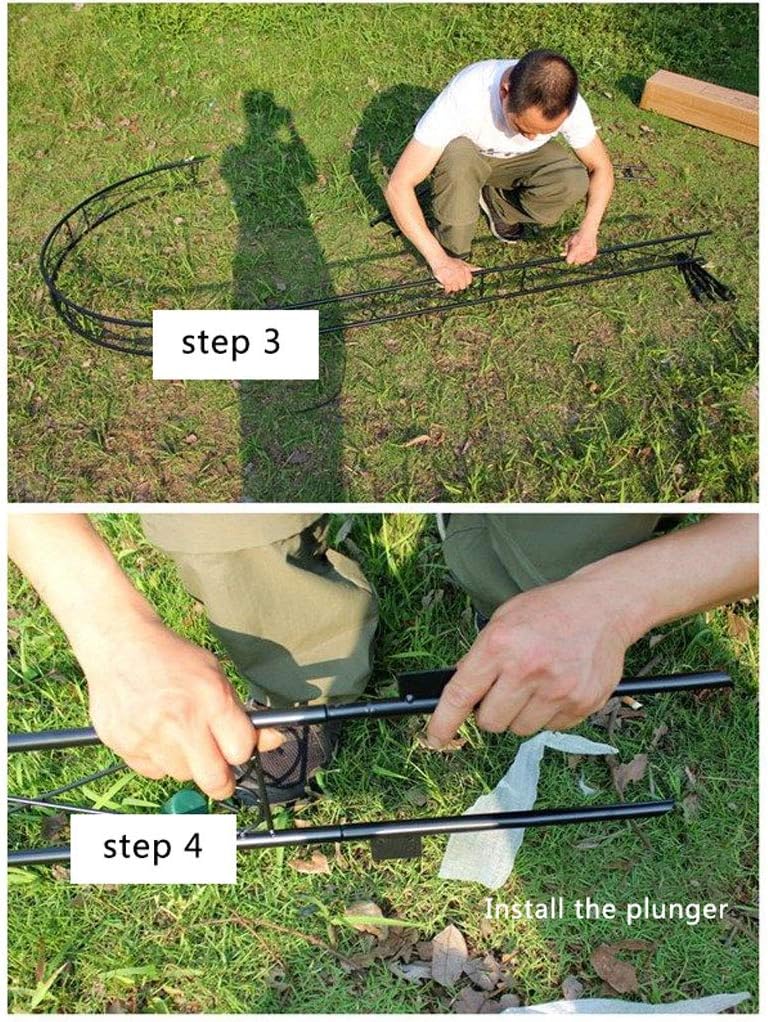 step 3

step 4

Install the plunger