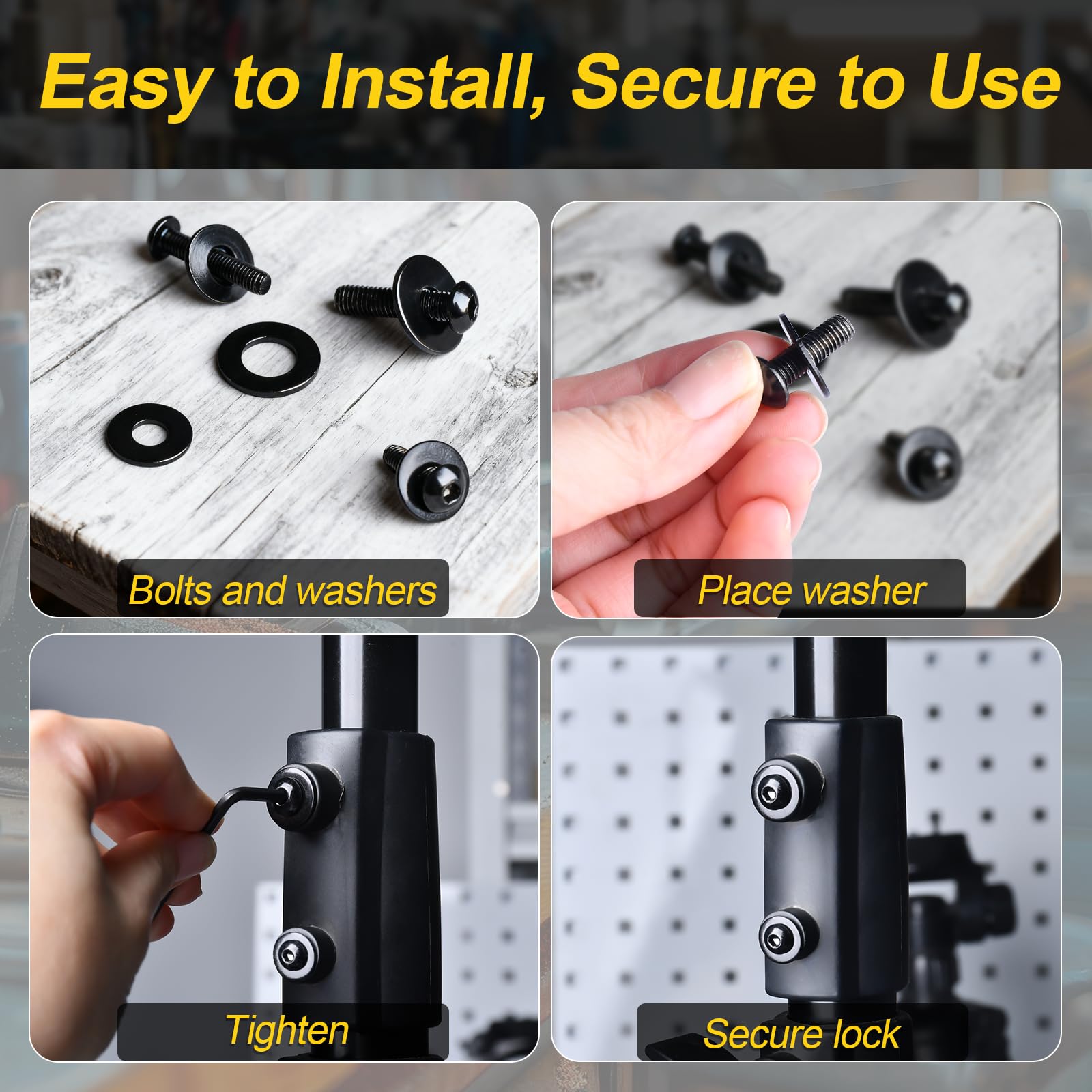 Easy to Install, Secure to Use

Bolts and washers

Place washer

Tighten

Secure lock