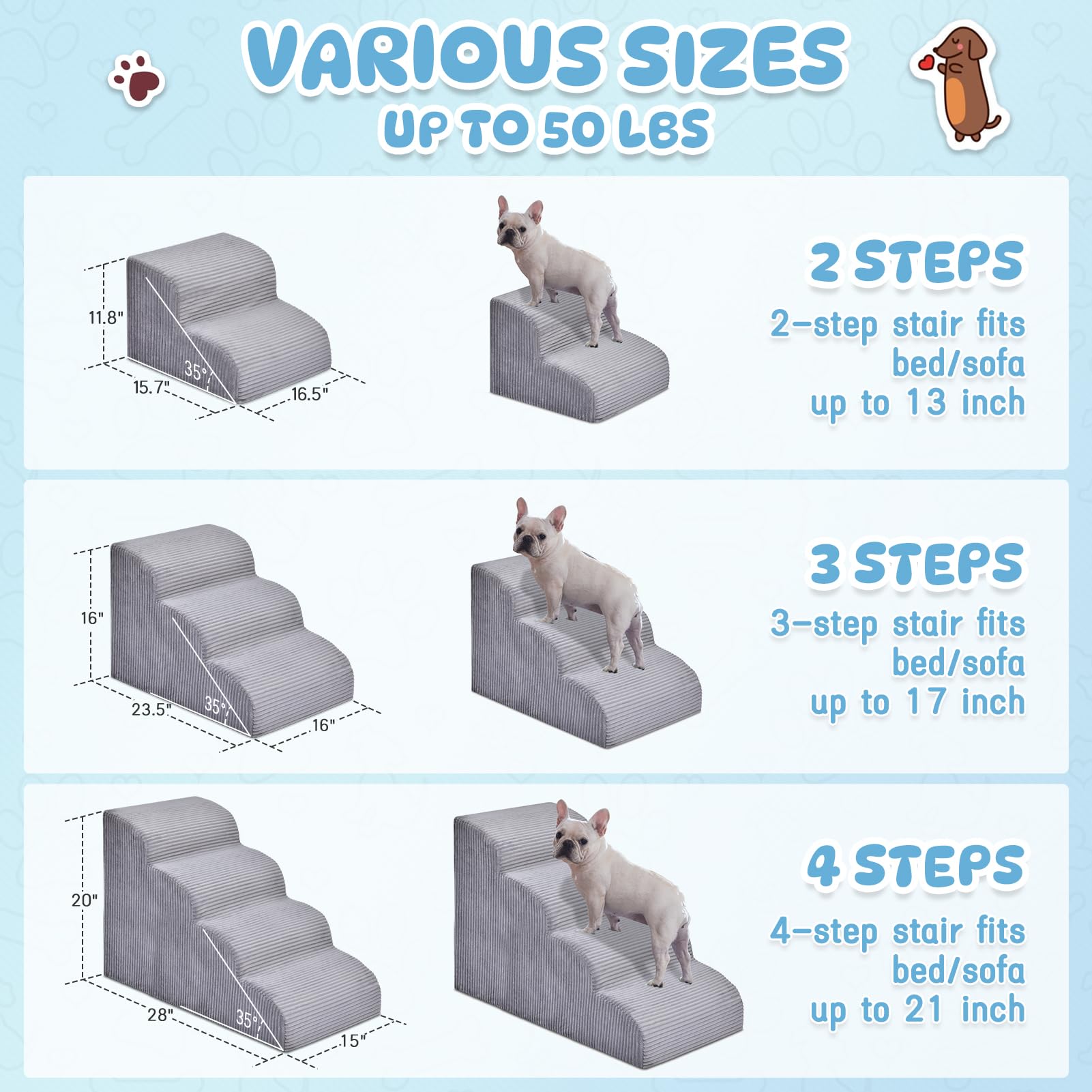 VARIOUS SIZES
UP TO 50 LBS

11.8"
35°
15.7"
16.5"

2 STEPS
2-step stair fits bed/sofa up to 13 inch

16"
35°
23.5"
16"

3 STEPS
3-step stair fits bed/sofa up to 17 inch

20"
35°
28"
15"

4 STEPS
4-step stair fits bed/sofa up to 21 inch