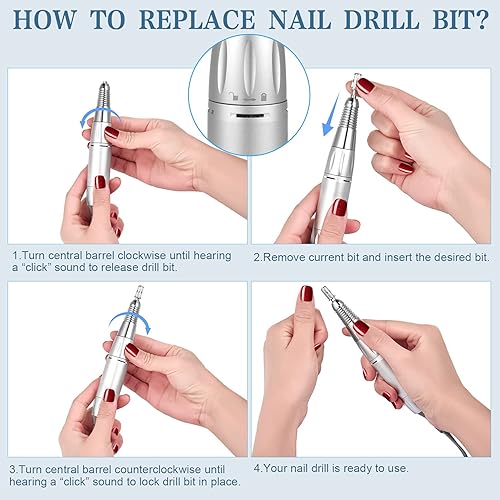 HOW TO REPLACE NAIL DRILL BIT?

1.Turn central barrel clockwise until hearing a “click” sound to release drill bit.

2.Remove current bit and insert the desired bit.

3.Turn central barrel counterclockwise until hearing a “click” sound to lock drill bit in place.

4.Your nail drill is ready to use.