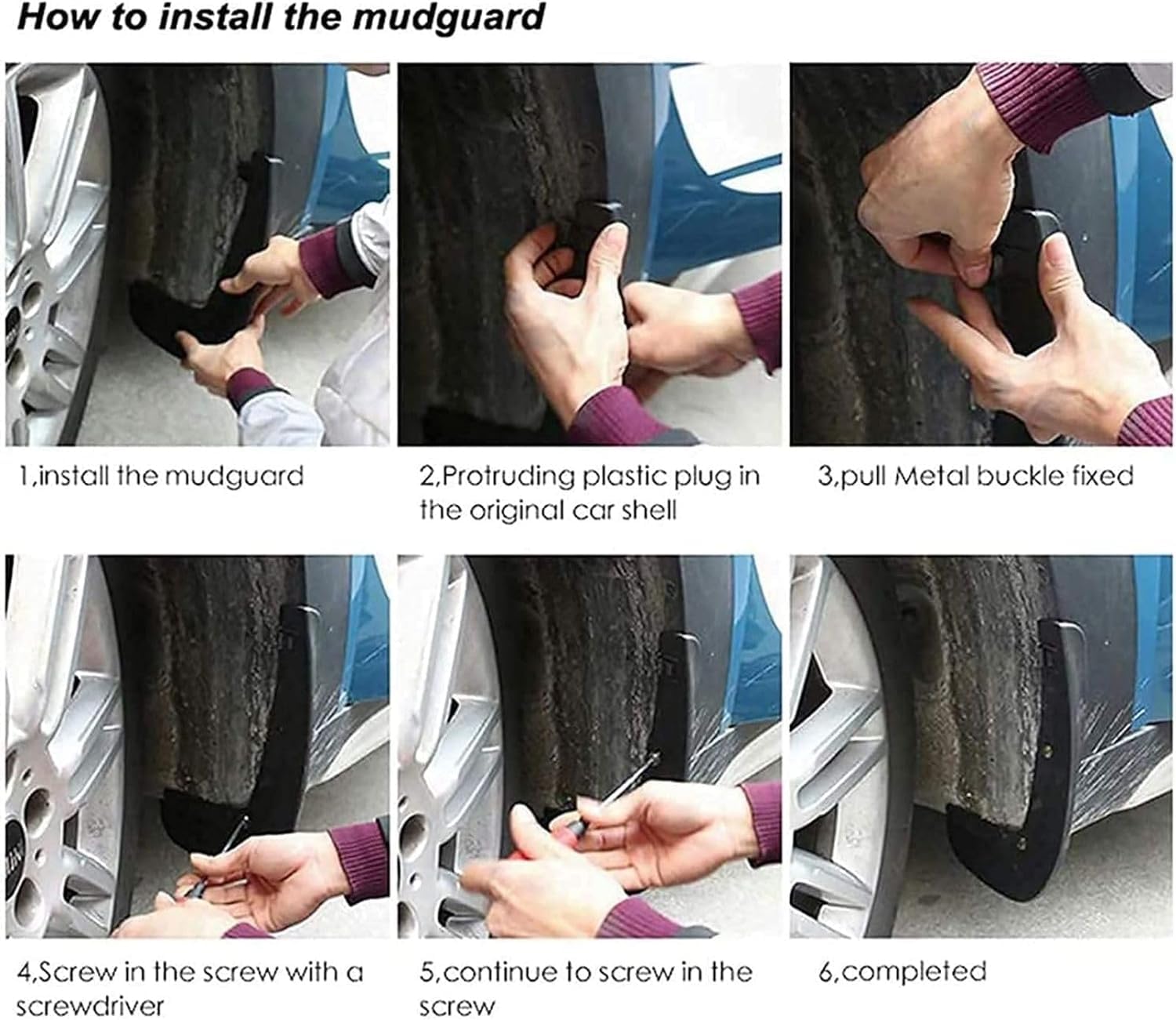 How to install the mudguard

1,install the mudguard

2,Protruding plastic plug in the original car shell

3,pull Metal buckle fixed

4,Screw in the screw with a screwdriver

5,continue to screw in the screw

6,completed