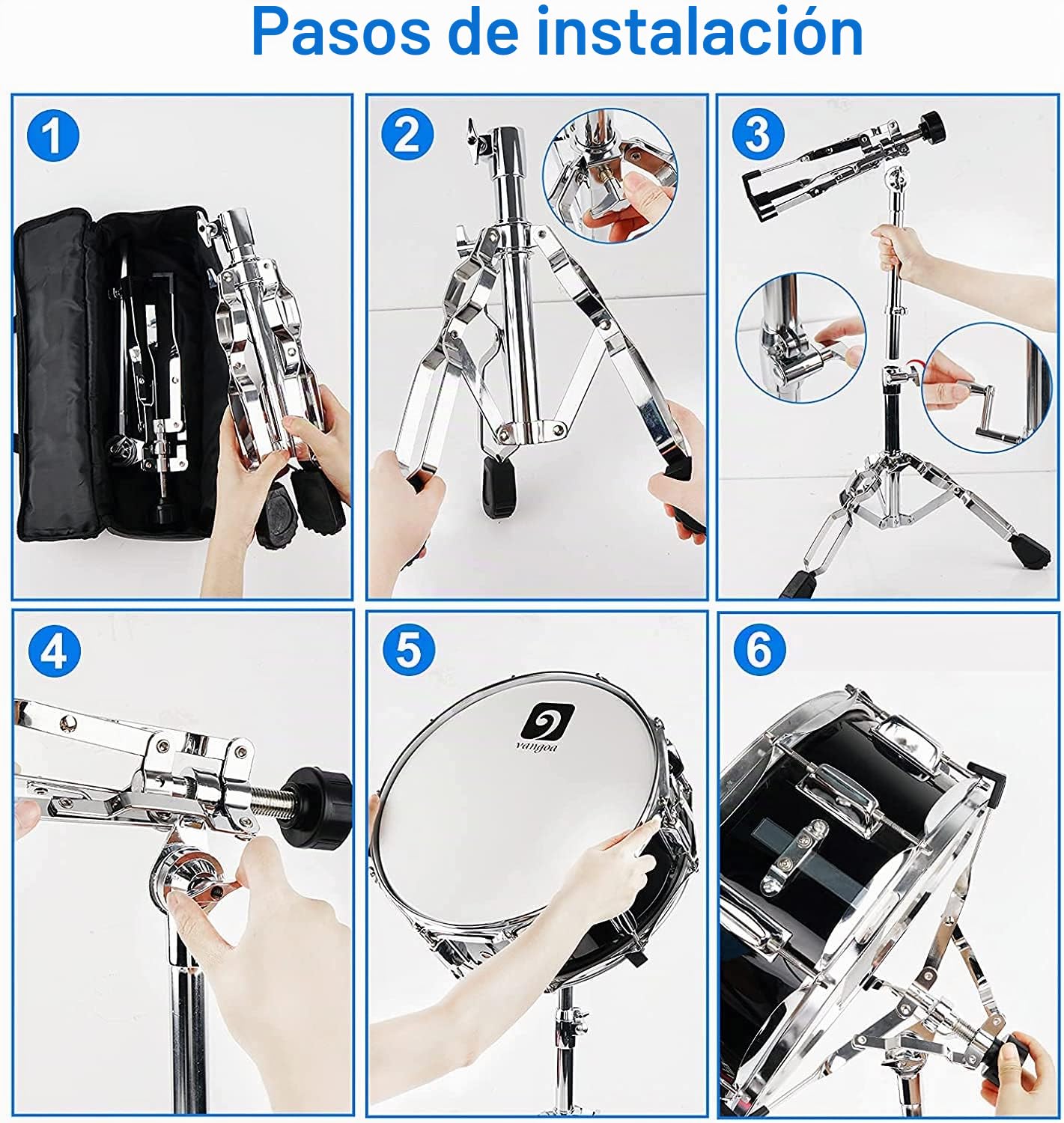 Pasos de instalación

1

2

3

4

5

vangoa

6