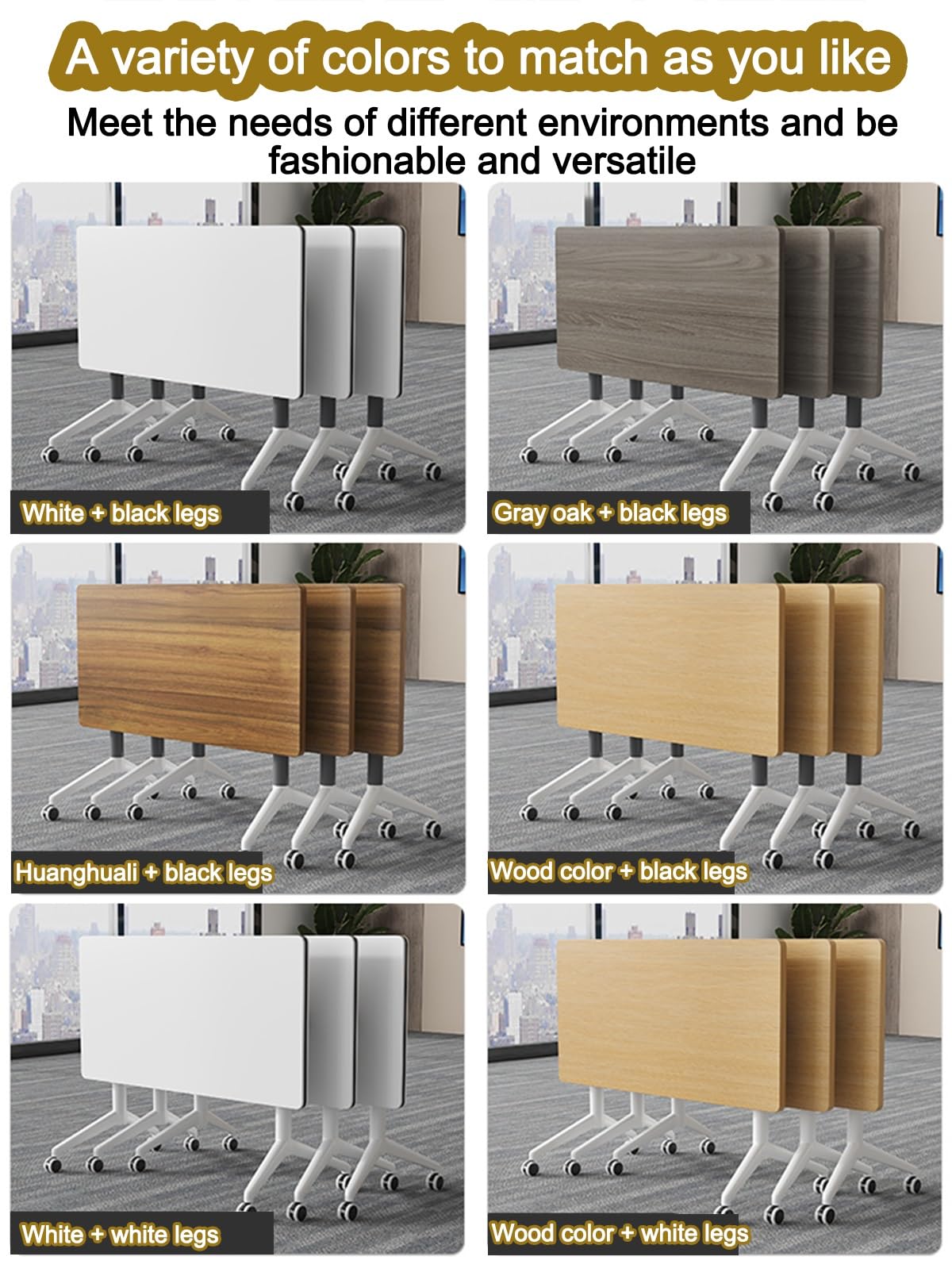 A variety of colors to match as you like

Meet the needs of different environments and be fashionable and versatile

White + black legs

Gray oak + black legs

Huanghuali + black legs

Wood color + black legs

White + white legs

Wood color + white legs