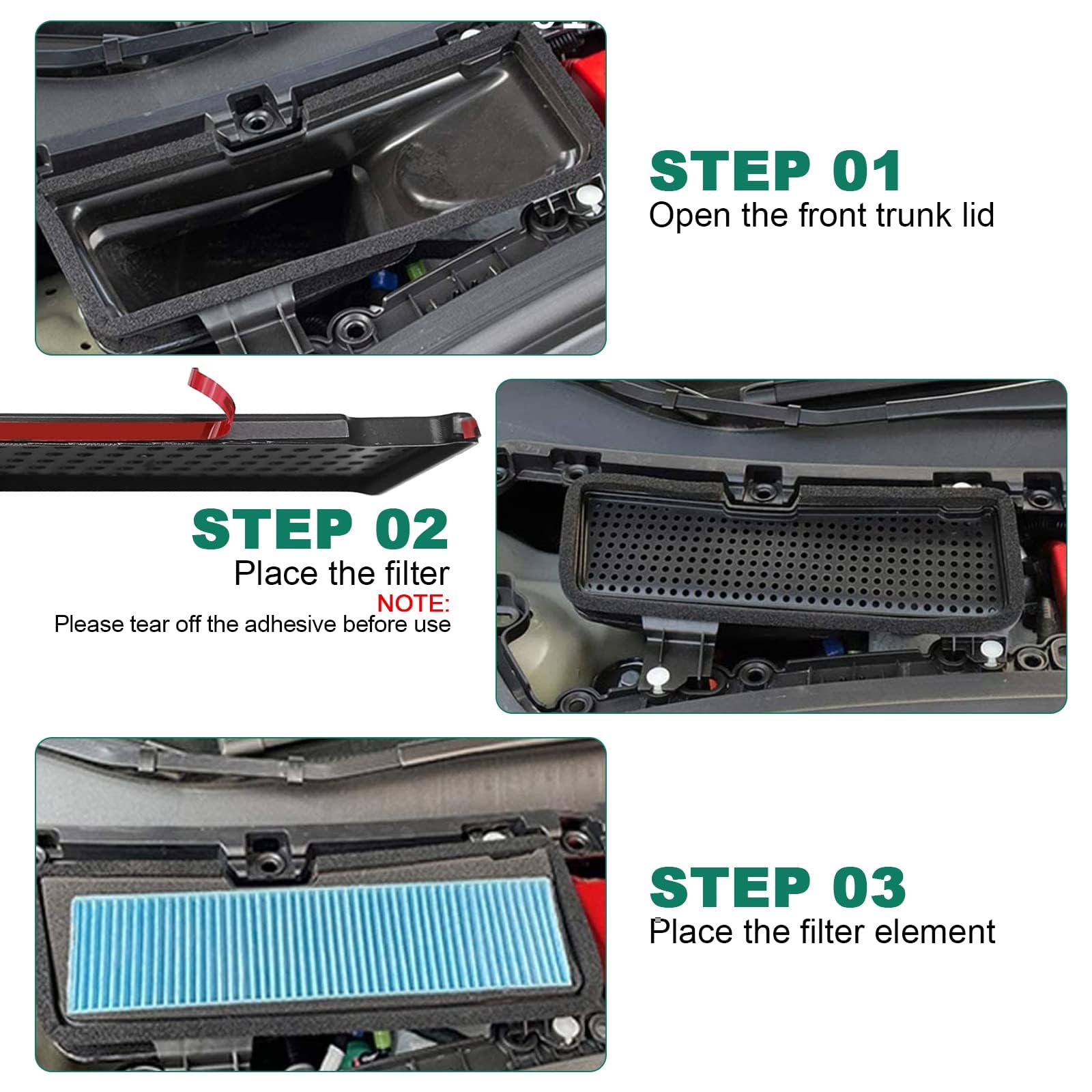 STEP 01
Open the front trunk lid

STEP 02
Place the filter
NOTE:
Please tear off the adhesive before use

STEP 03
Place the filter element