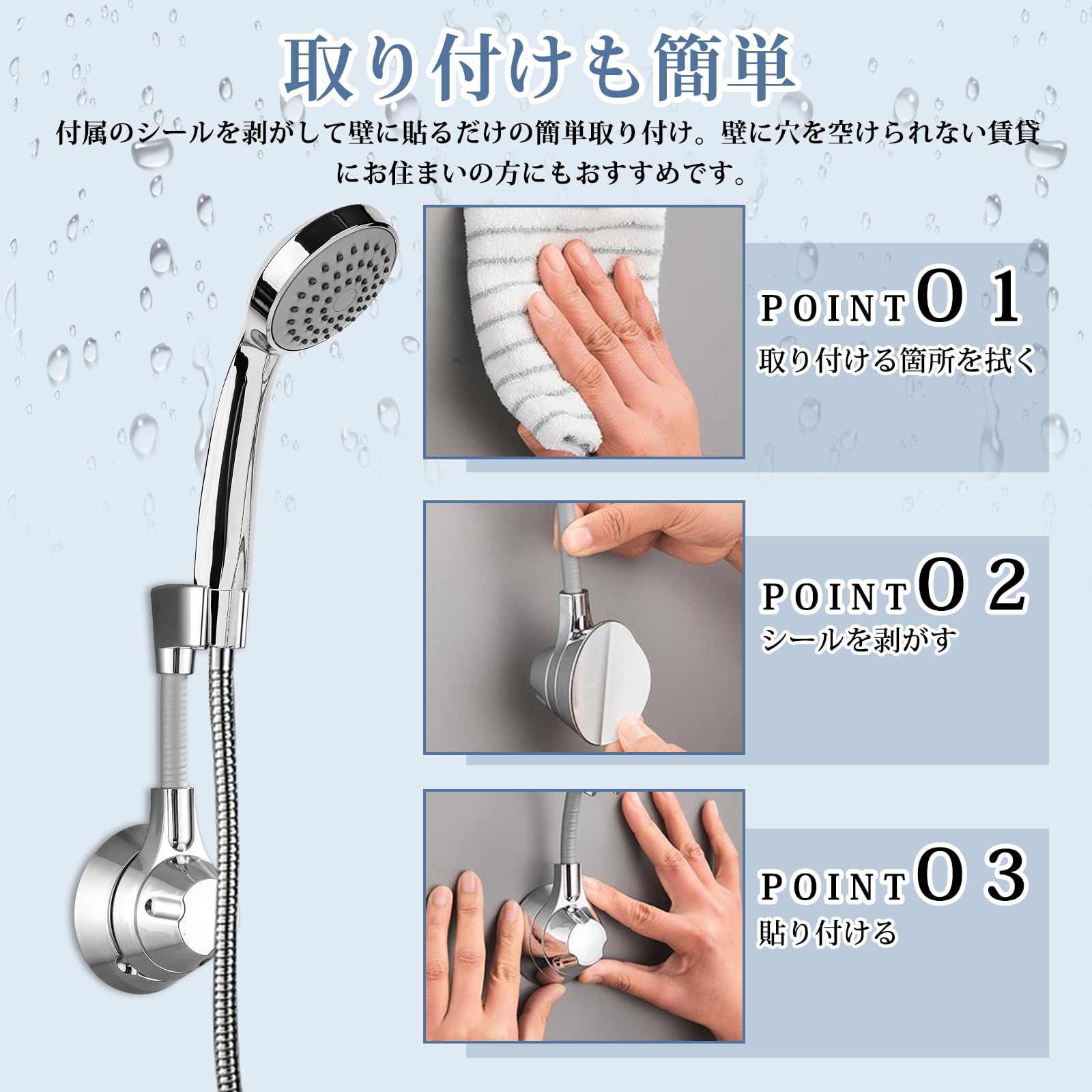 取り付けも簡単

付属のシールを剥がして壁に貼るだけの簡単取り付け。壁に穴を空けられない賃貸にお住まいの方にもおすすめです。

POINT01
取り付ける箇所を拭く

POINT02
シールを剥がす

POINT03
貼り付ける