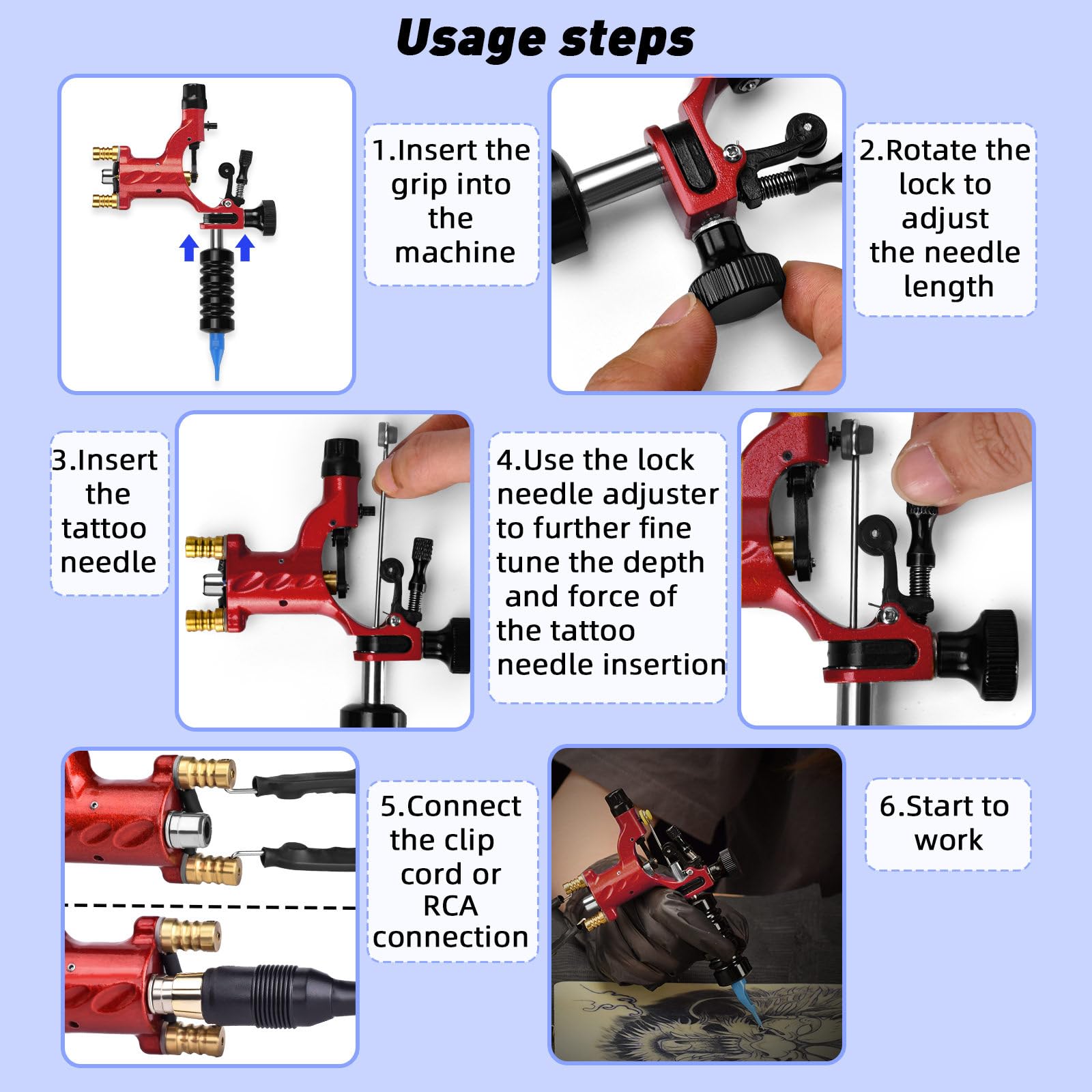 Usage steps

1.Insert the grip into the machine

2.Rotate the lock to adjust the needle length

3.Insert the tattoo needle

4.Use the lock needle adjuster to further fine tune the depth and force of the tattoo needle insertion

5.Connect the clip cord or RCA connection

6.Start to work