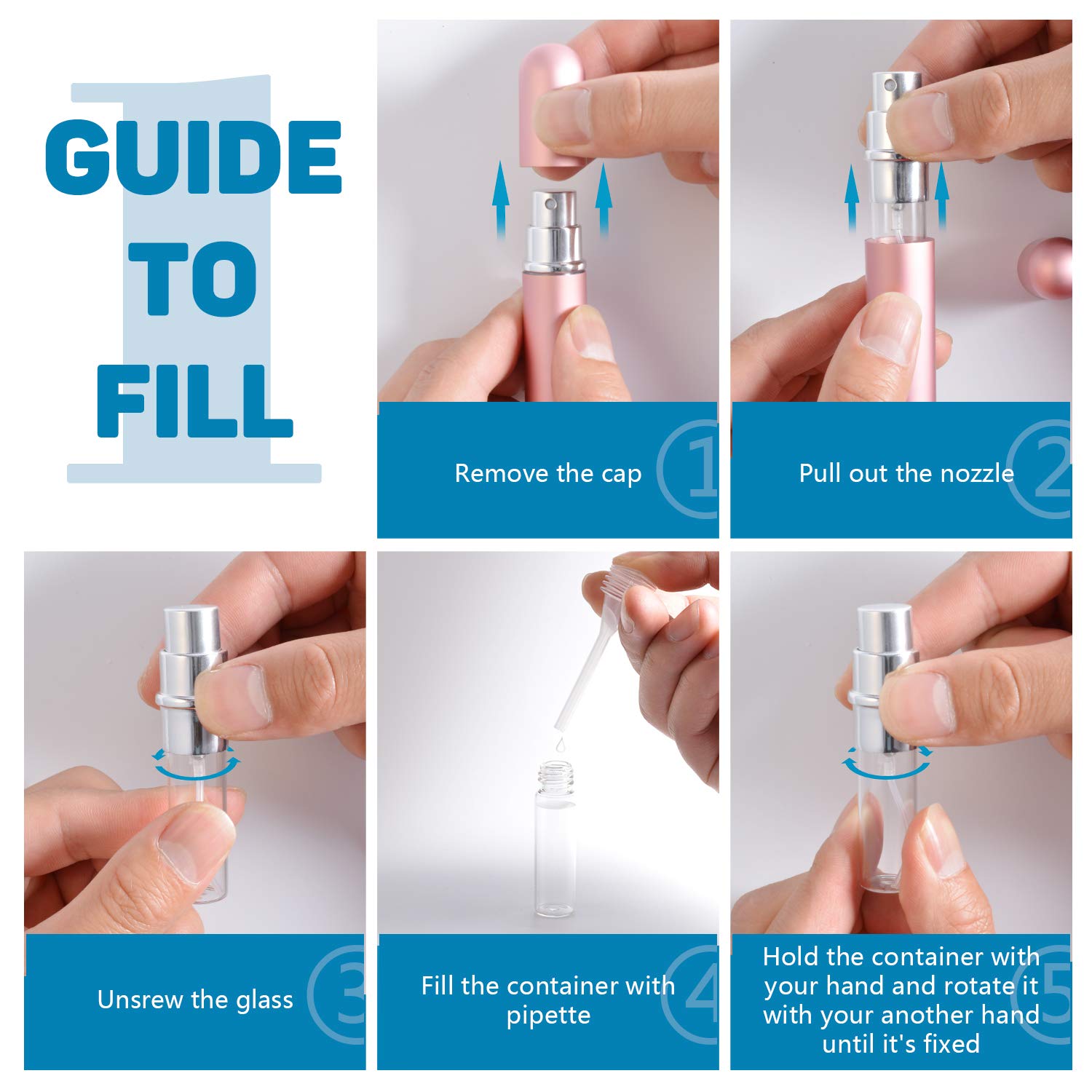 1
GUIDE TO FILL

Remove the cap ①

Pull out the nozzle ②

Unsrew the glass ③

Fill the container with pipette ④

Hold the container with your hand and rotate it with your another hand until it's fixed ⑤