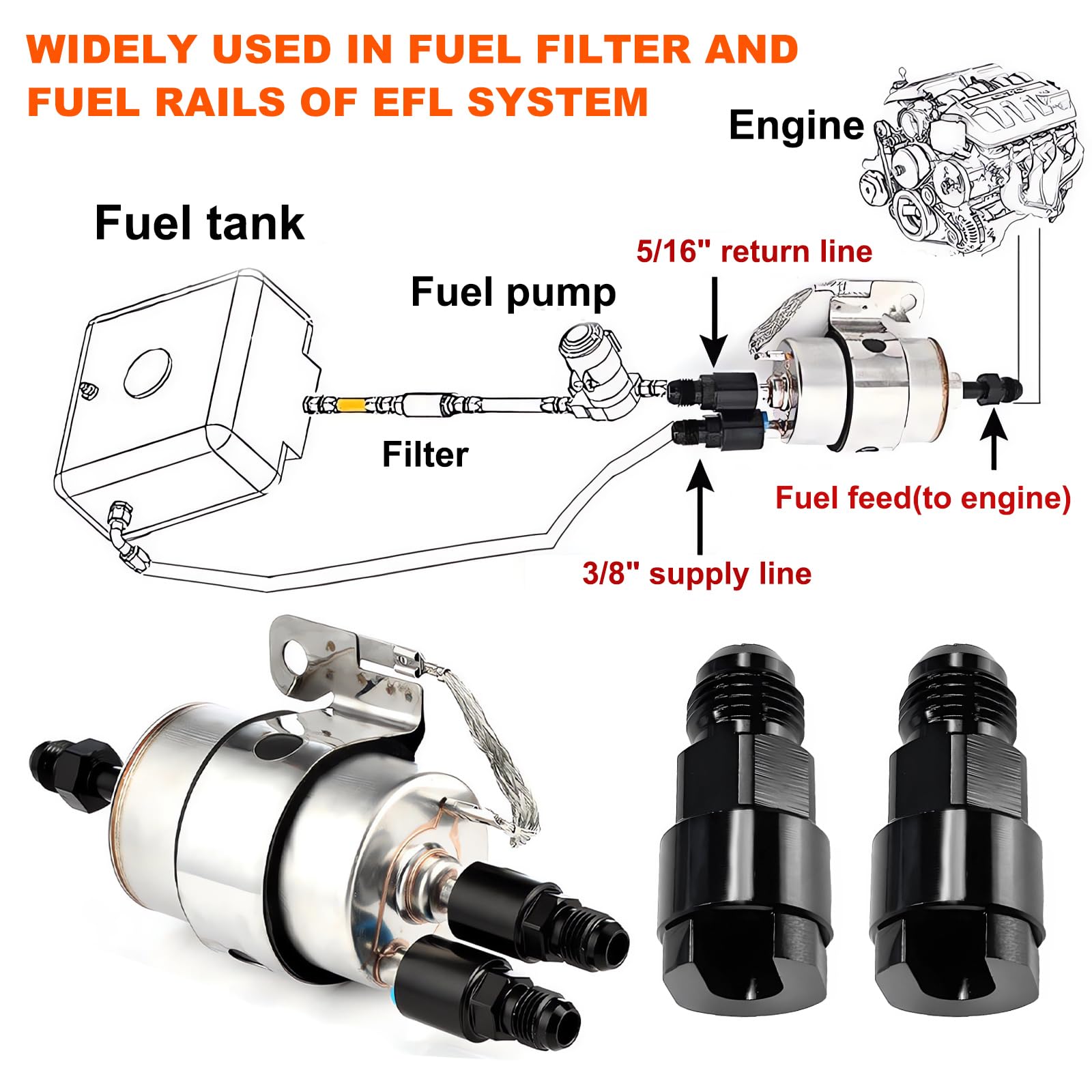 WIDELY USED IN FUEL FILTER AND FUEL RAILS OF EFL SYSTEM

Engine

Fuel tank

5/16" return line

Fuel pump

Filter

Fuel feed(to engine)

3/8" supply line