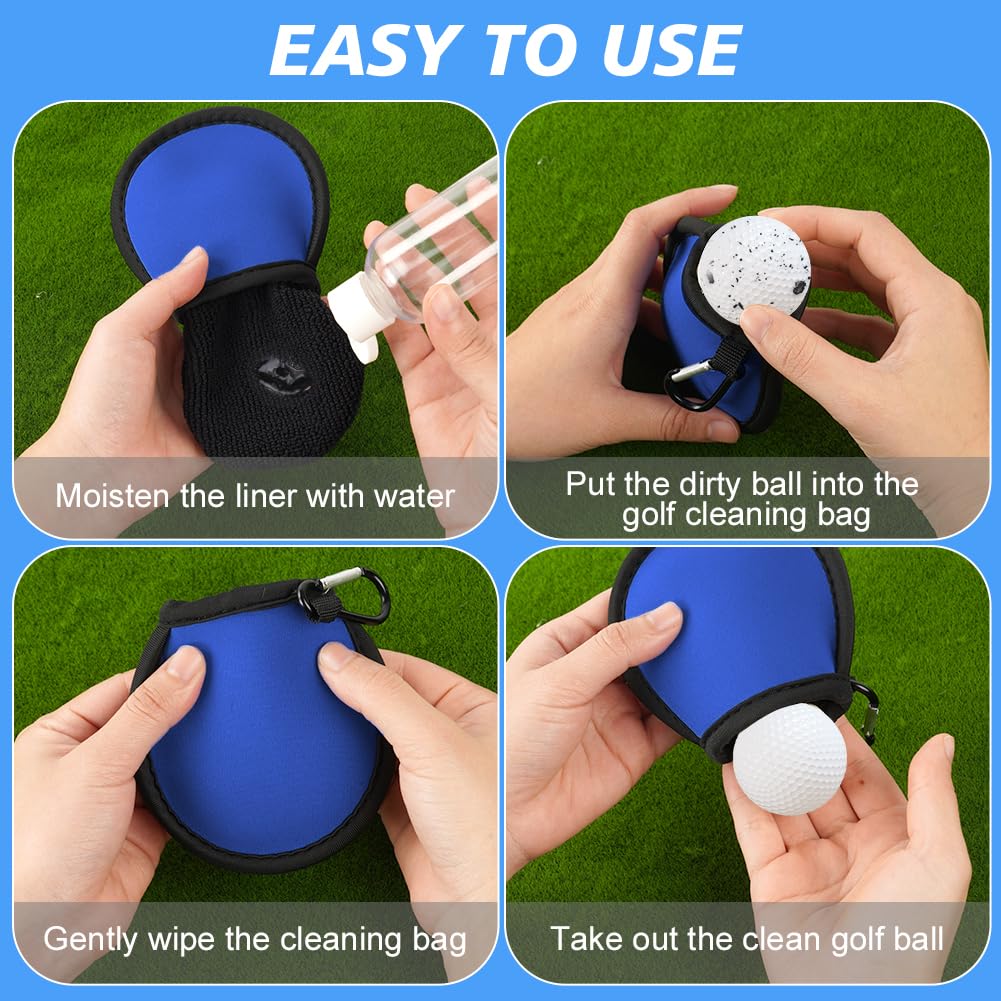 EASY TO USE

Moisten the liner with water

Put the dirty ball into the golf cleaning bag

Gently wipe the cleaning bag

Take out the clean golf ball