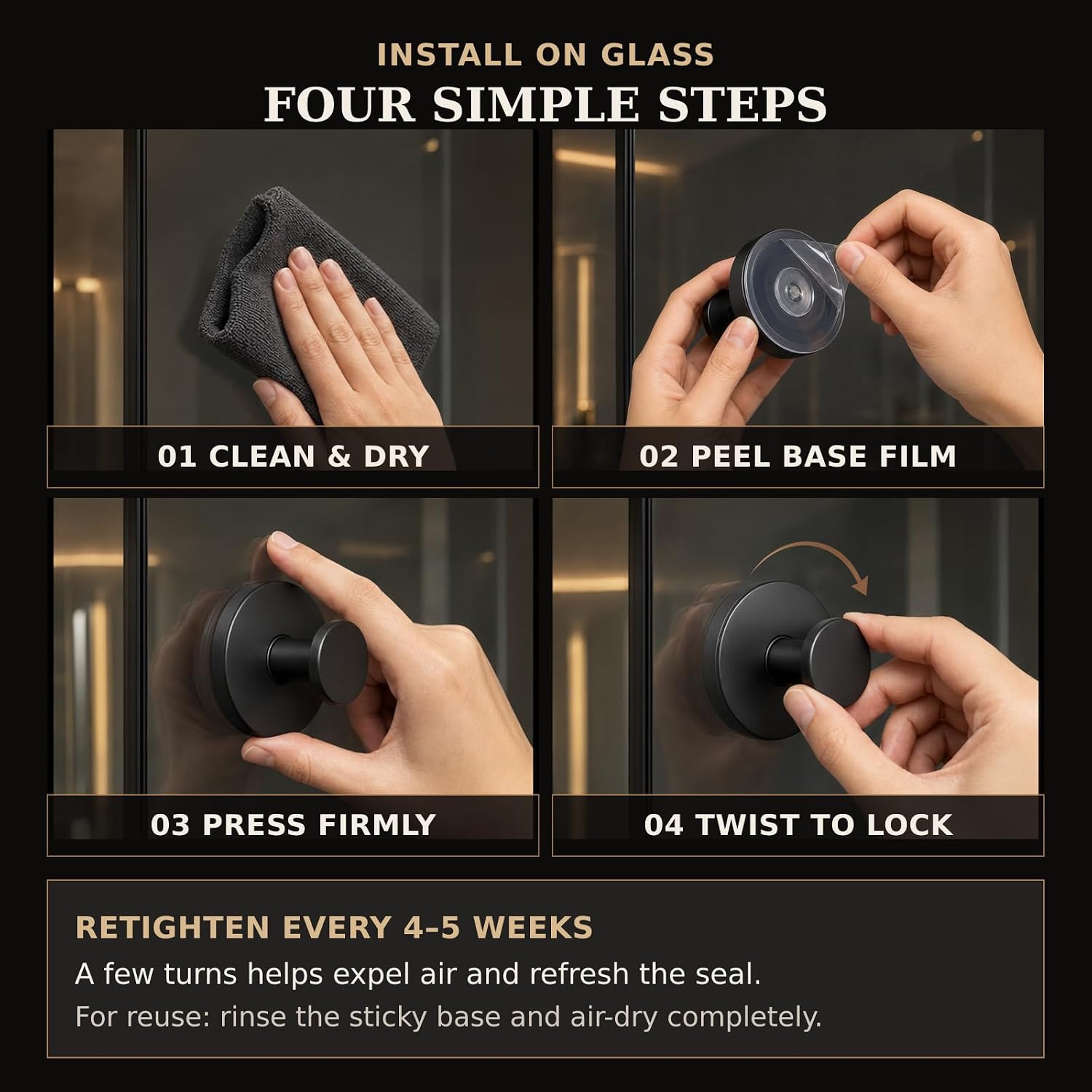 INSTALL ON GLASS
FOUR SIMPLE STEPS

01 CLEAN & DRY

02 PEEL BASE FILM

03 PRESS FIRMLY

04 TWIST TO LOCK

RETIGHTEN EVERY 4–5 WEEKS
A few turns helps expel air and refresh the seal.
For reuse: rinse the sticky base and air-dry completely.