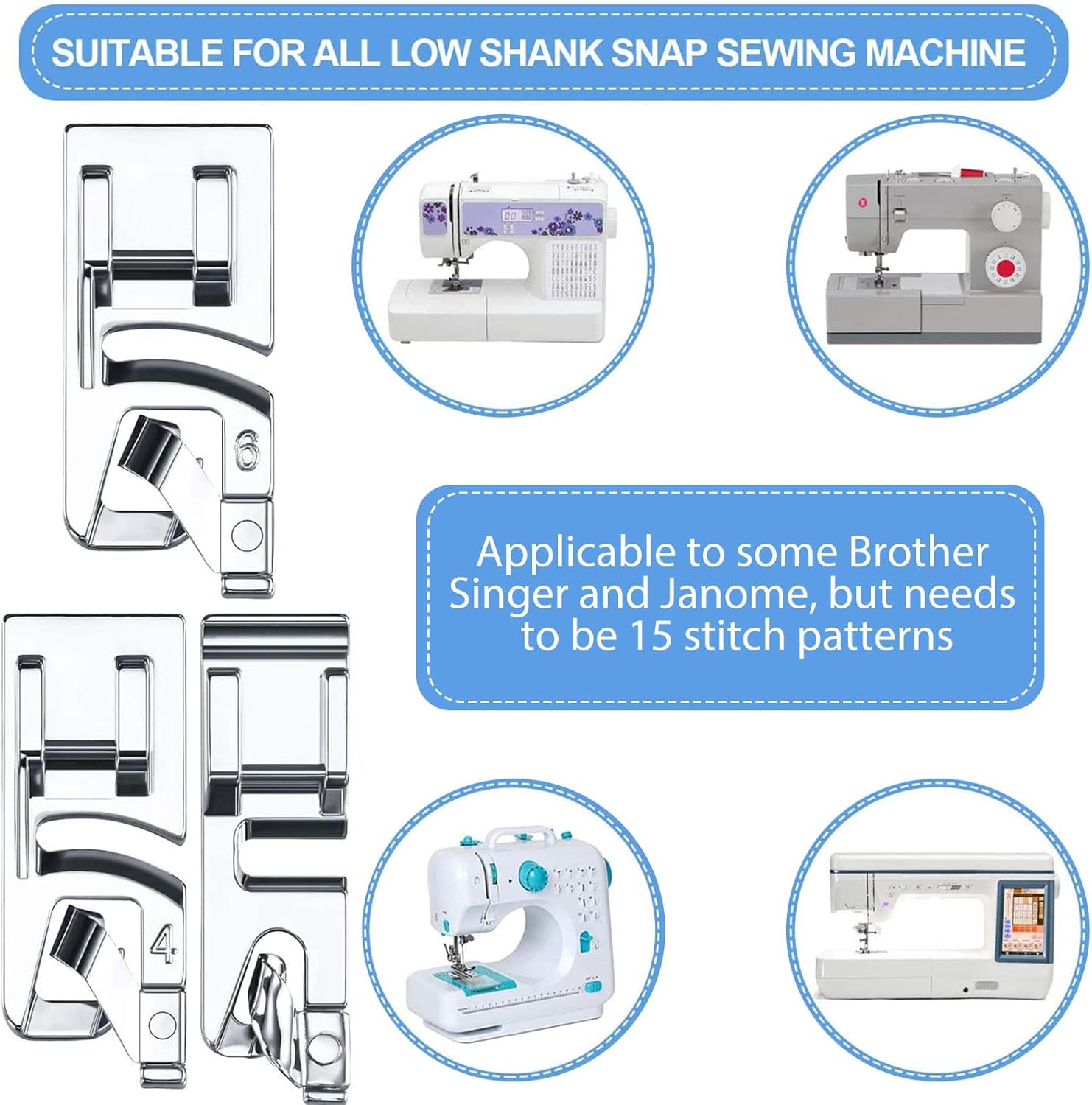 SUITABLE FOR ALL LOW SHANK SNAP SEWING MACHINE

6

Applicable to some Brother Singer and Janome, but needs to be 15 stitch patterns

4