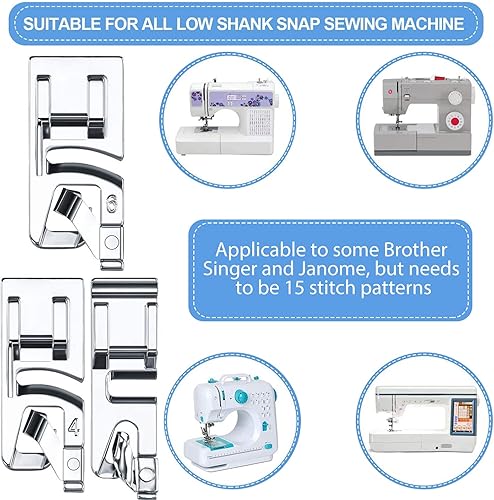 SUITABLE FOR ALL LOW SHANK SNAP SEWING MACHINE

6

Applicable to some Brother Singer and Janome, but needs to be 15 stitch patterns

4