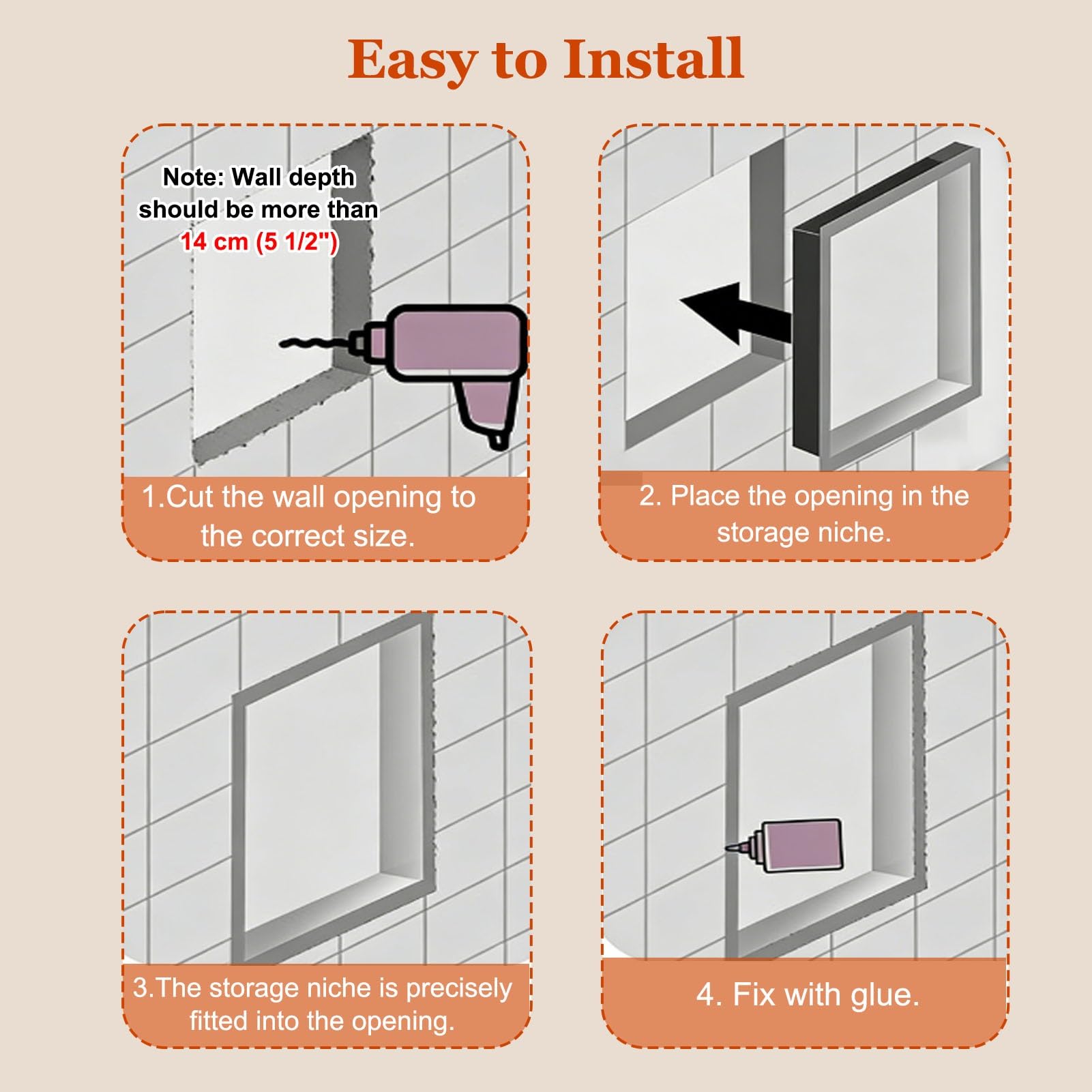 Easy to Install

Note: Wall depth should be more than 14 cm (5 1/2")

1.Cut the wall opening to the correct size.

2. Place the opening in the storage niche.

3.The storage niche is precisely fitted into the opening.

4. Fix with glue.