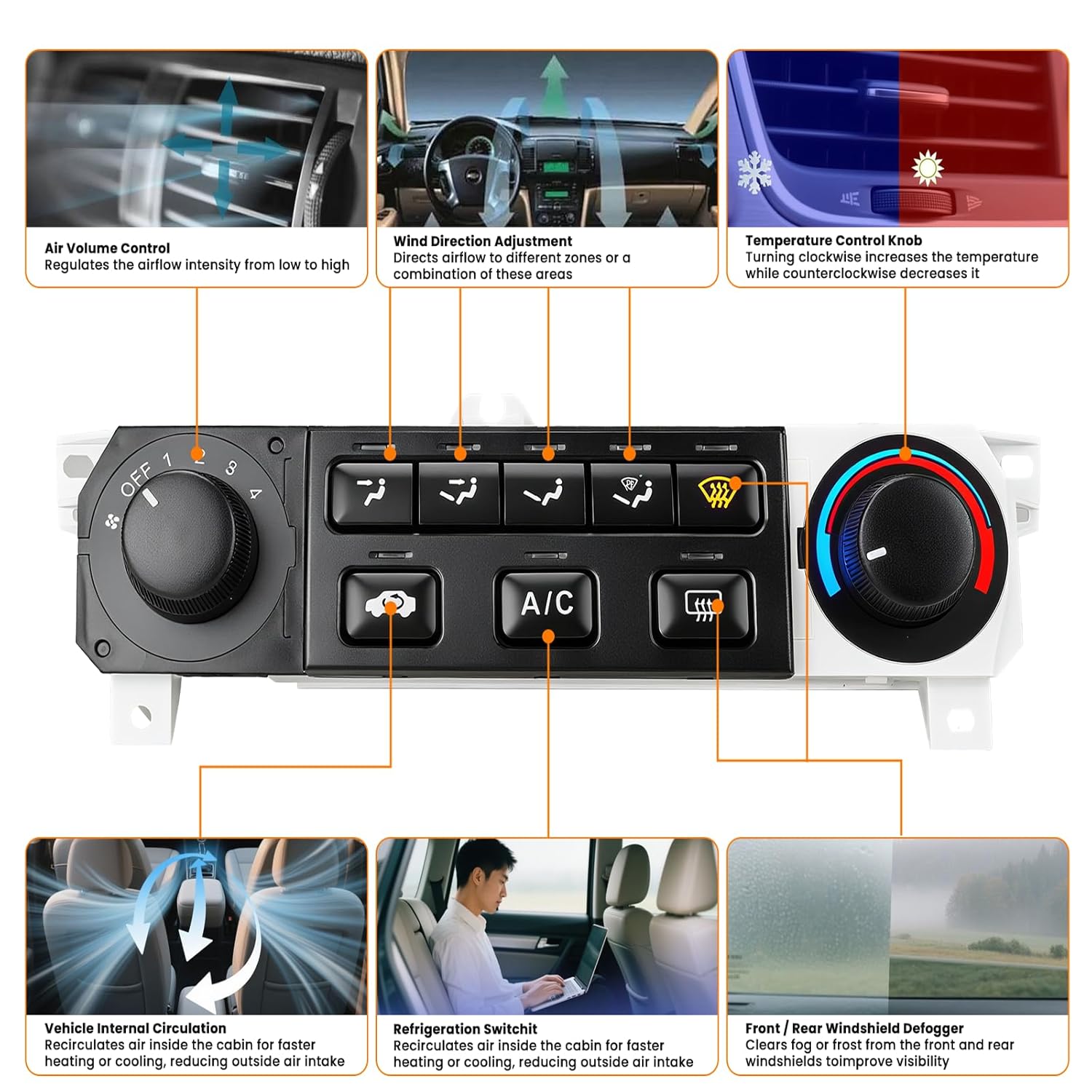 Air Volume Control
Regulates the airflow intensity from low to high

Wind Direction Adjustment
Directs airflow to different zones or a combination of these areas

Temperature Control Knob
Turning clockwise increases the temperature while counterclockwise decreases it

OFF 1 2 3 4

A/C

Vehicle Internal Circulation
Recirculates air inside the cabin for faster heating or cooling, reducing outside air intake

Refrigeration Switchit
Recirculates air inside the cabin for faster heating or cooling, reducing outside air intake

Front / Rear Windshield Defogger
Clears fog or frost from the front and rear windshields toimprove visibility