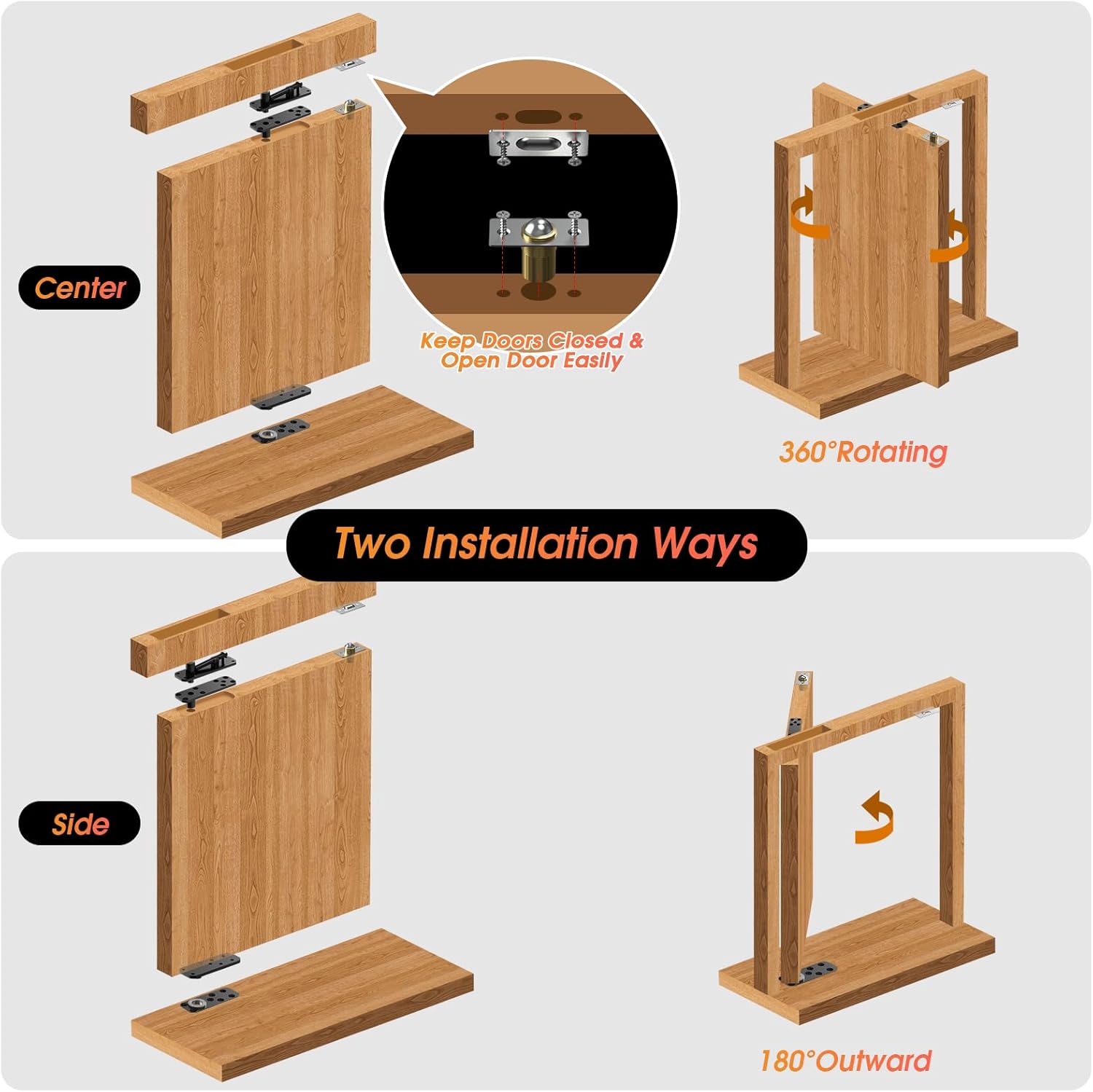 Center

Keep Doors Closed & Open Door Easily

360°Rotating

Two Installation Ways

Side

180°Outward