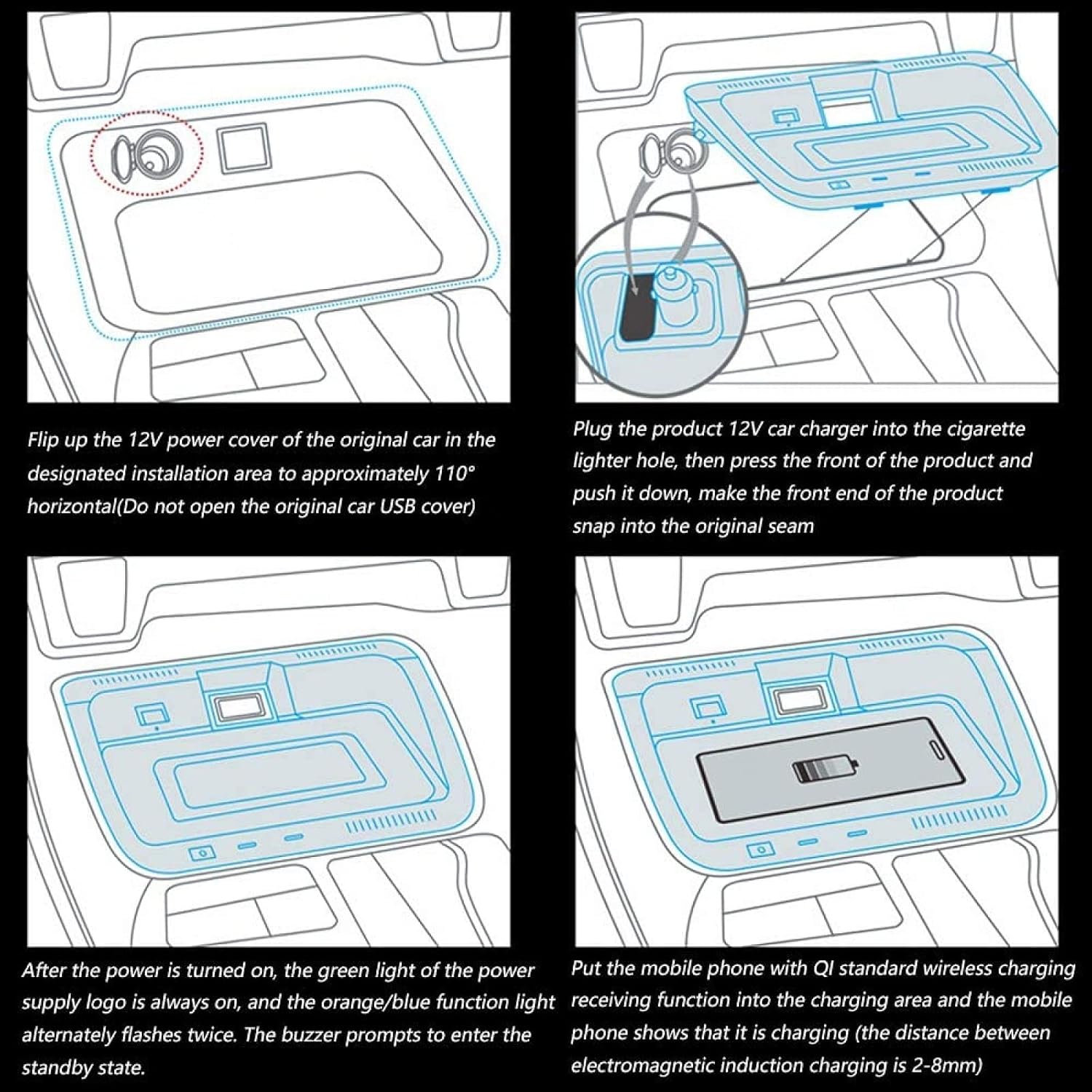 Flip up the 12V power cover of the original car in the designated installation area to approximately 110° horizontal(Do not open the original car USB cover)

Plug the product 12V car charger into the cigarette lighter hole, then press the front of the product and push it down, make the front end of the product snap into the original seam

After the power is turned on, the green light of the power supply logo is always on, and the orange/blue function light alternately flashes twice. The buzzer prompts to enter the standby state.

Put the mobile phone with QI standard wireless charging receiving function into the charging area and the mobile phone shows that it is charging (the distance between electromagnetic induction charging is 2-8mm)