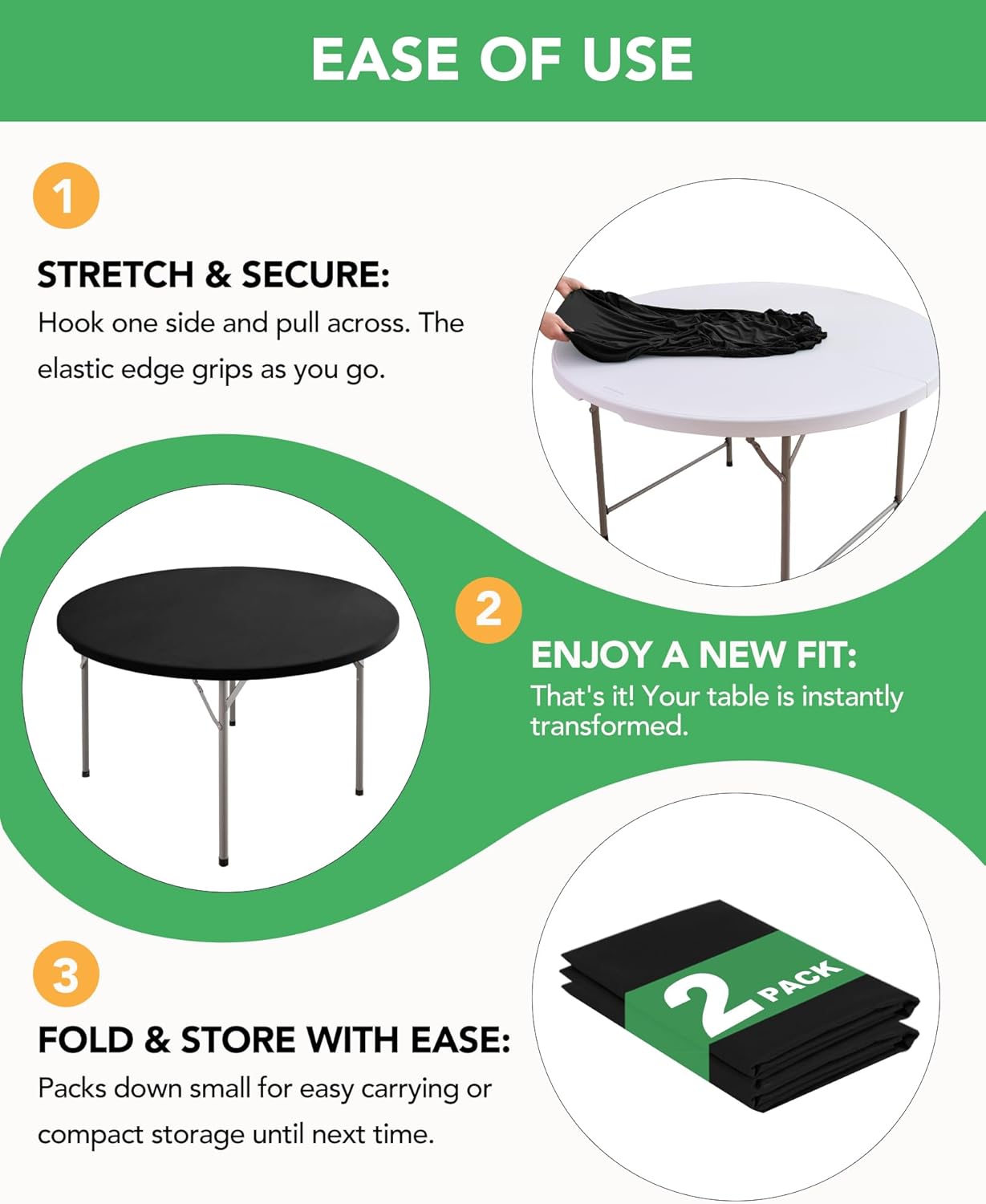 EASE OF USE

1

STRETCH & SECURE:
Hook one side and pull across. The elastic edge grips as you go.

2

ENJOY A NEW FIT:
That's it! Your table is instantly transformed.

3

FOLD & STORE WITH EASE:
Packs down small for easy carrying or compact storage until next time.

2 PACK