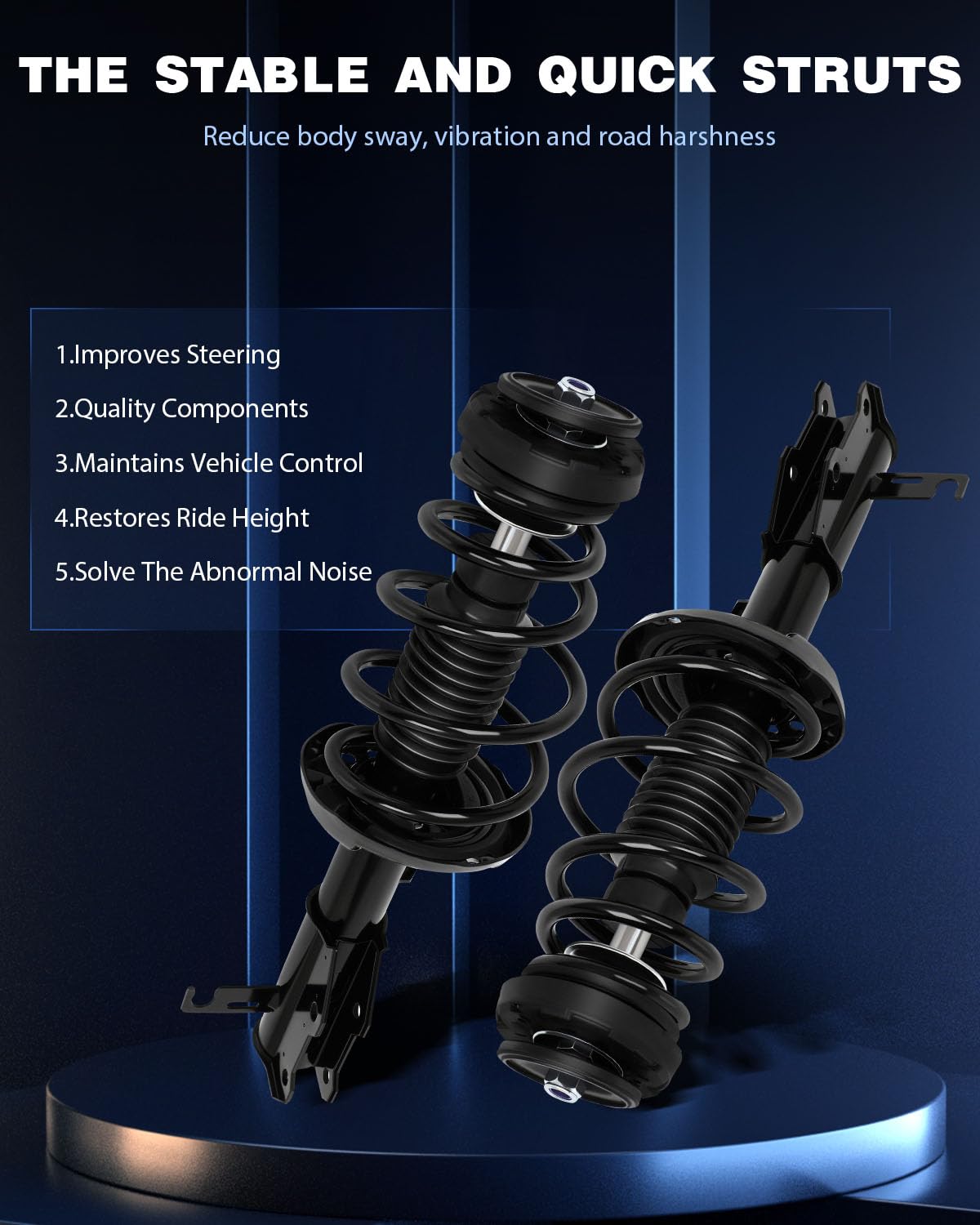 THE STABLE AND QUICK STRUTS

Reduce body sway, vibration and road harshness

1.Improves Steering

2.Quality Components

3.Maintains Vehicle Control

4.Restores Ride Height

5.Solve The Abnormal Noise