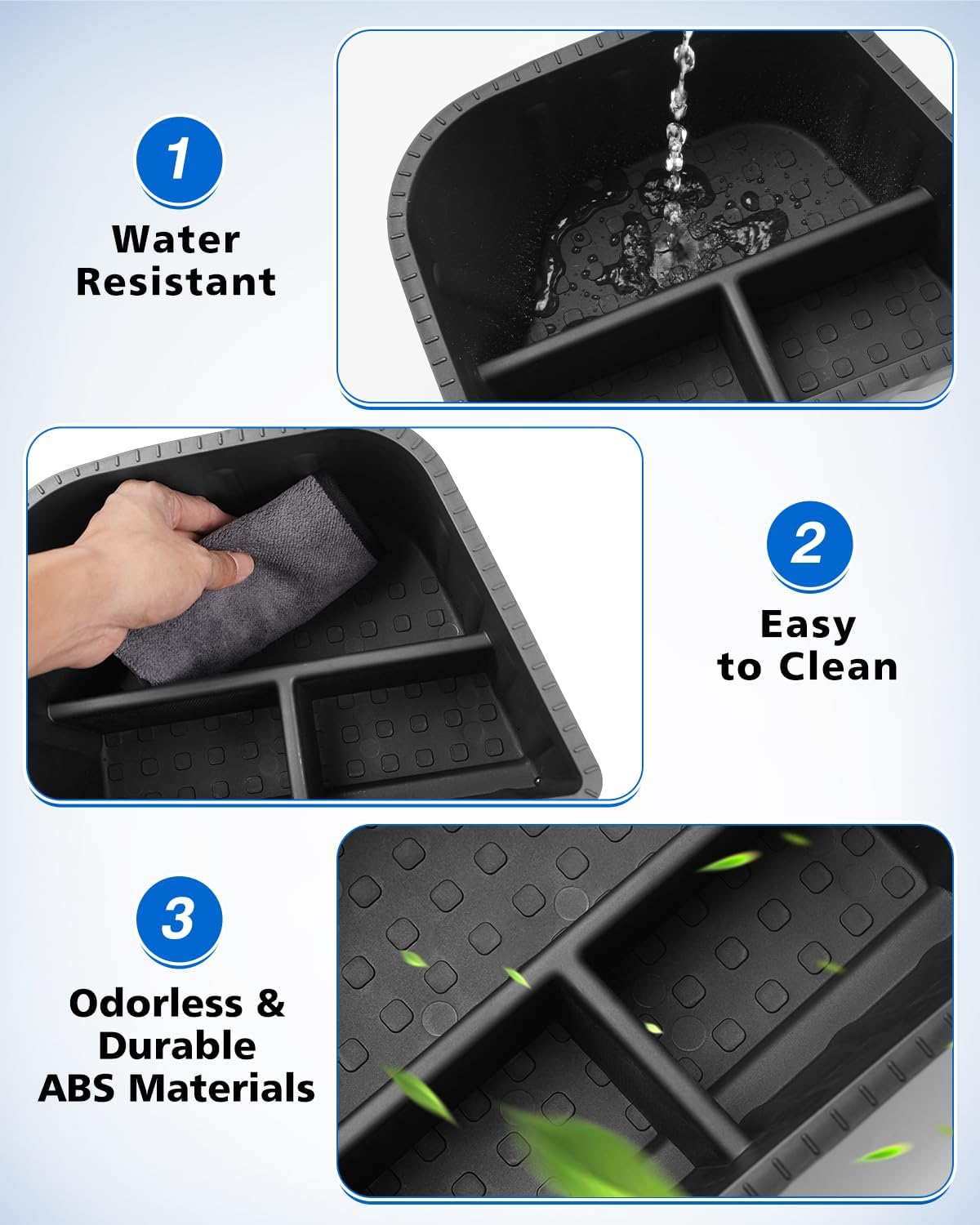 1

Water Resistant

2

Easy to Clean

3

Odorless & Durable ABS Materials