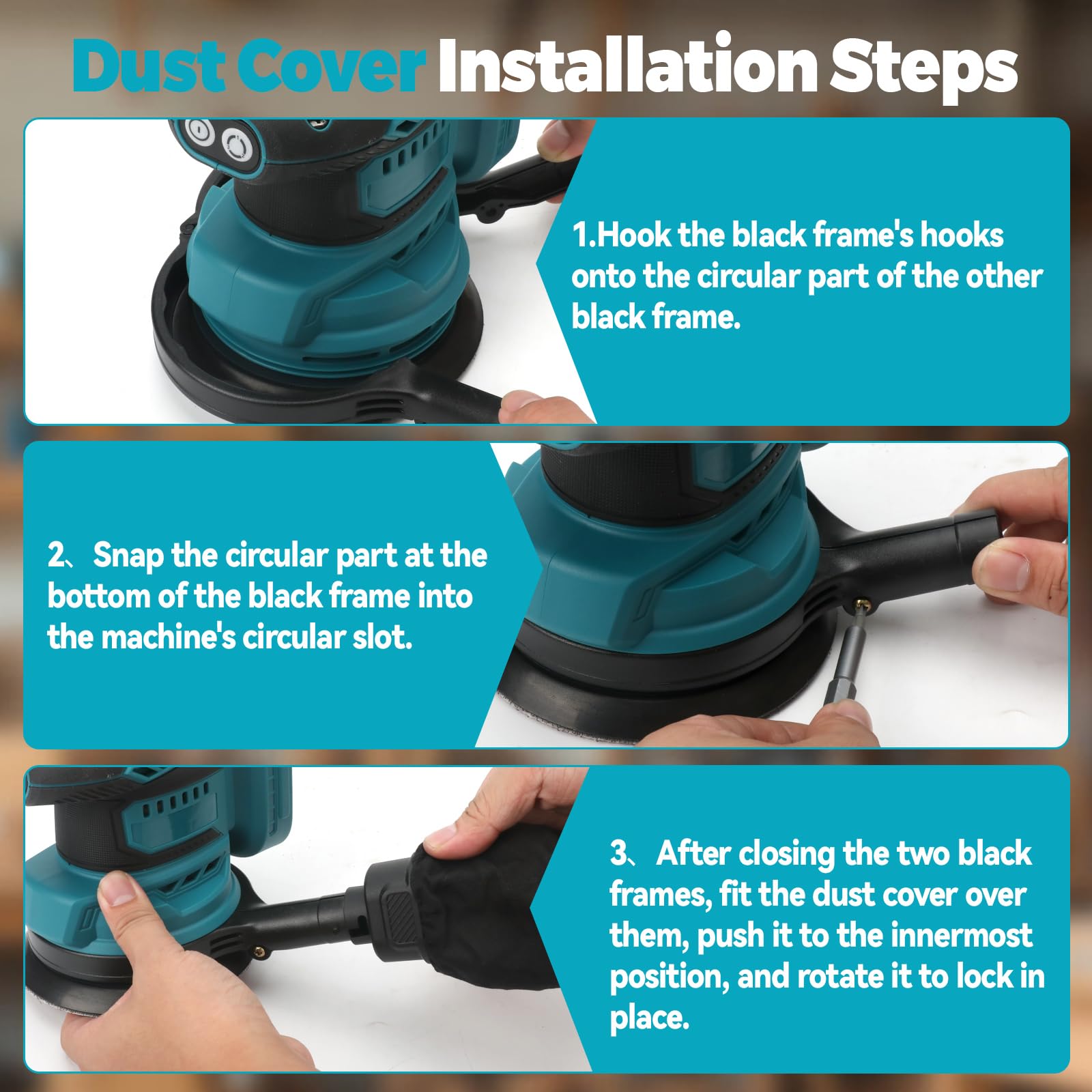 Dust Cover Installation Steps

1.Hook the black frame's hooks onto the circular part of the other black frame.

2、Snap the circular part at the bottom of the black frame into the machine's circular slot.

3、After closing the two black frames, fit the dust cover over them, push it to the innermost position, and rotate it to lock in place.