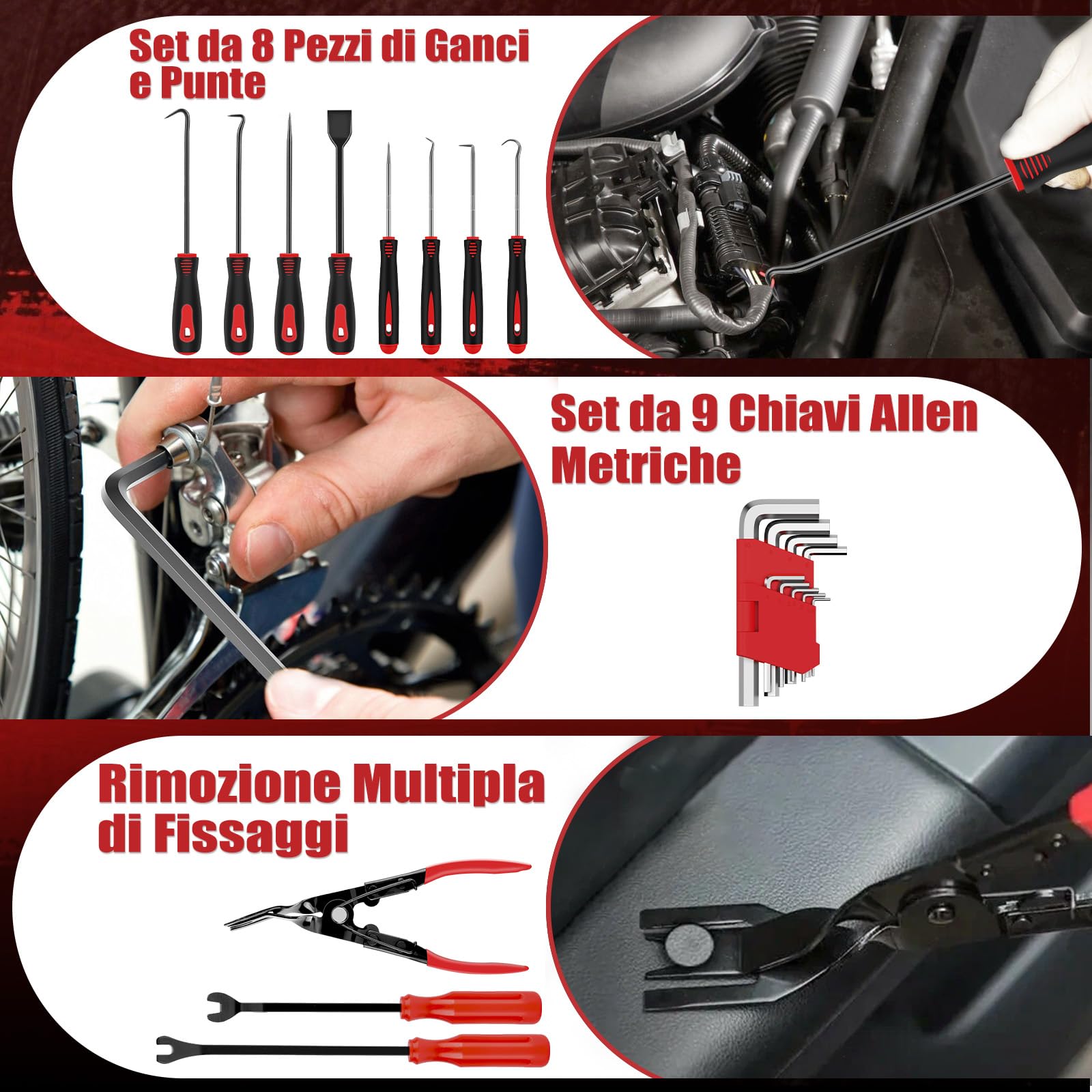 Set da 8 Pezzi di Ganci e Punte

Set da 9 Chiavi Allen Metriche

Rimozione Multipla di Fissaggi