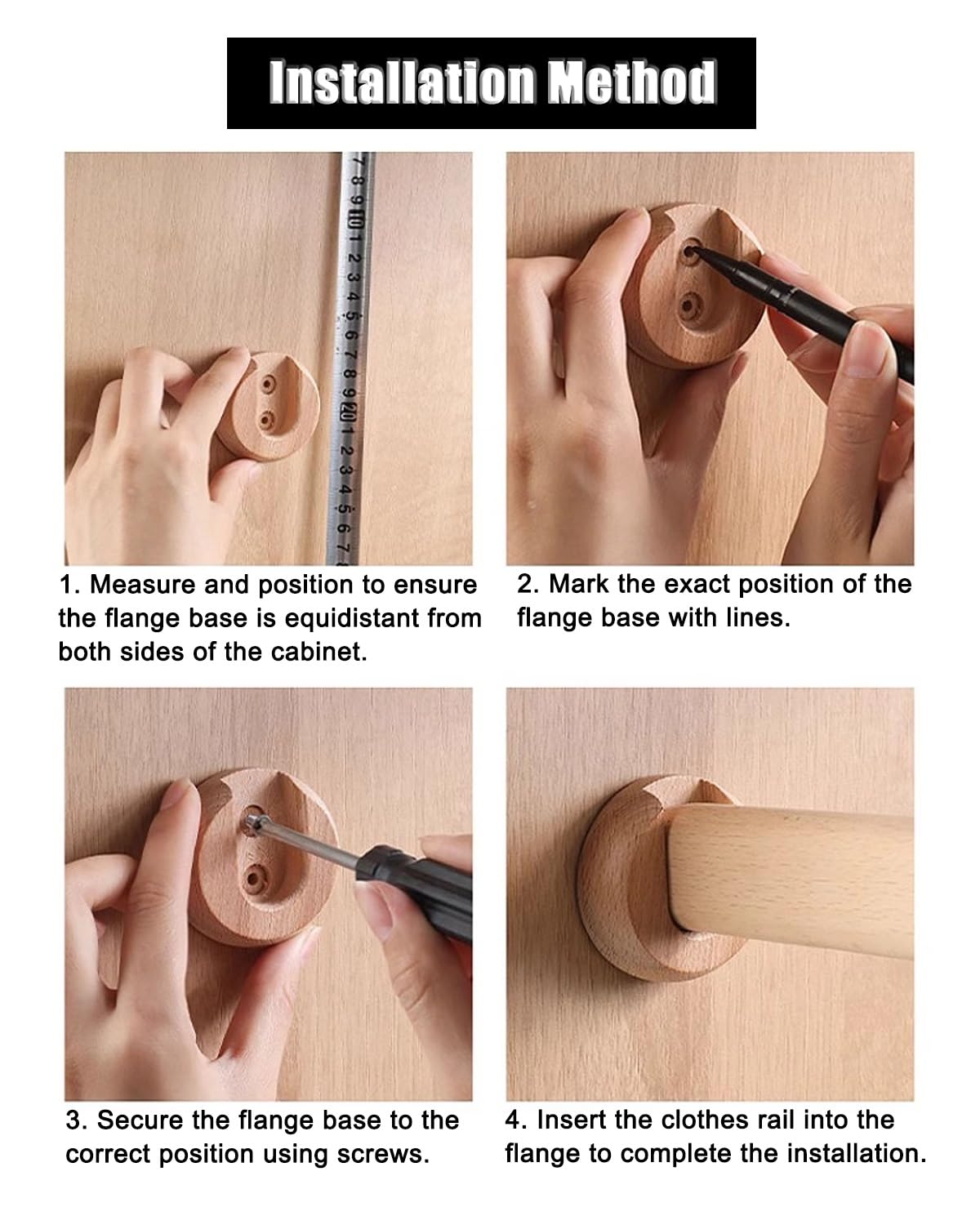 Installation Method

7 8 9 10 1 2 3 4 5 6 7 8 9 20 1 2 3 4 5 6 7

1. Measure and position to ensure the flange base is equidistant from both sides of the cabinet.

2. Mark the exact position of the flange base with lines.

3. Secure the flange base to the correct position using screws.

4. Insert the clothes rail into the flange to complete the installation.