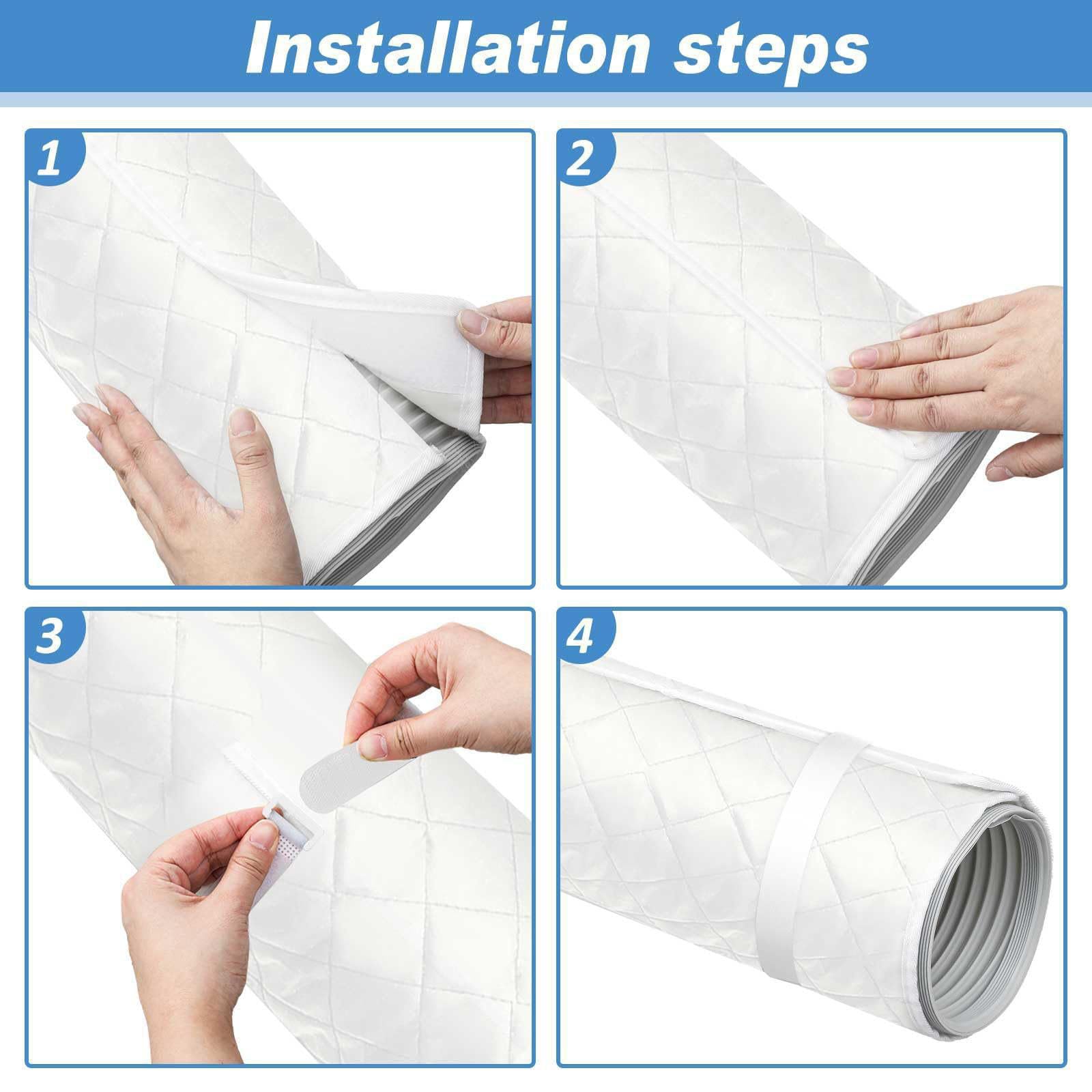 Installation steps

1

2

3

4