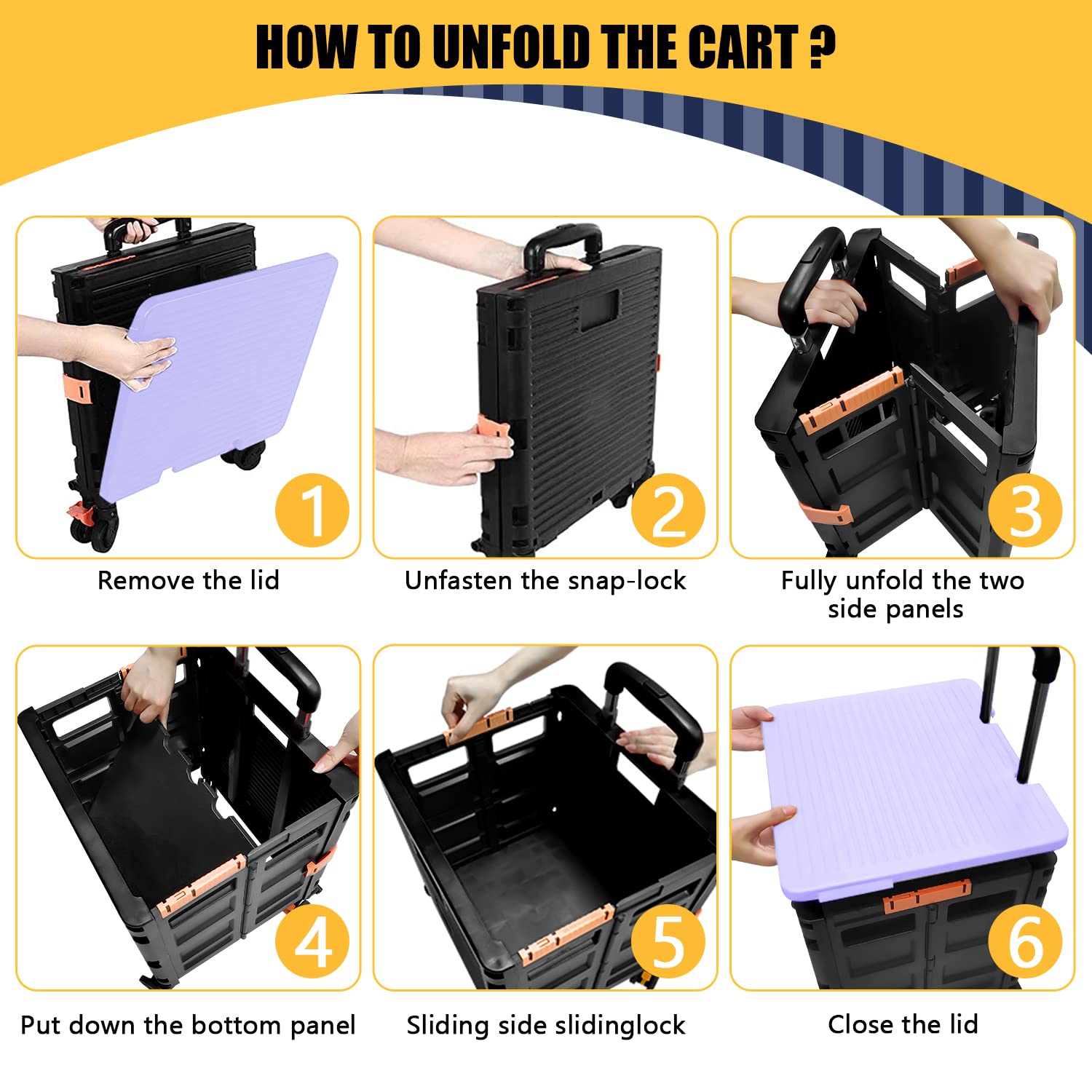 HOW TO UNFOLD THE CART ?

1

Remove the lid

2

Unfasten the snap-lock

3

Fully unfold the two side panels

4

Put down the bottom panel

5

Sliding side slidinglock

6

Close the lid